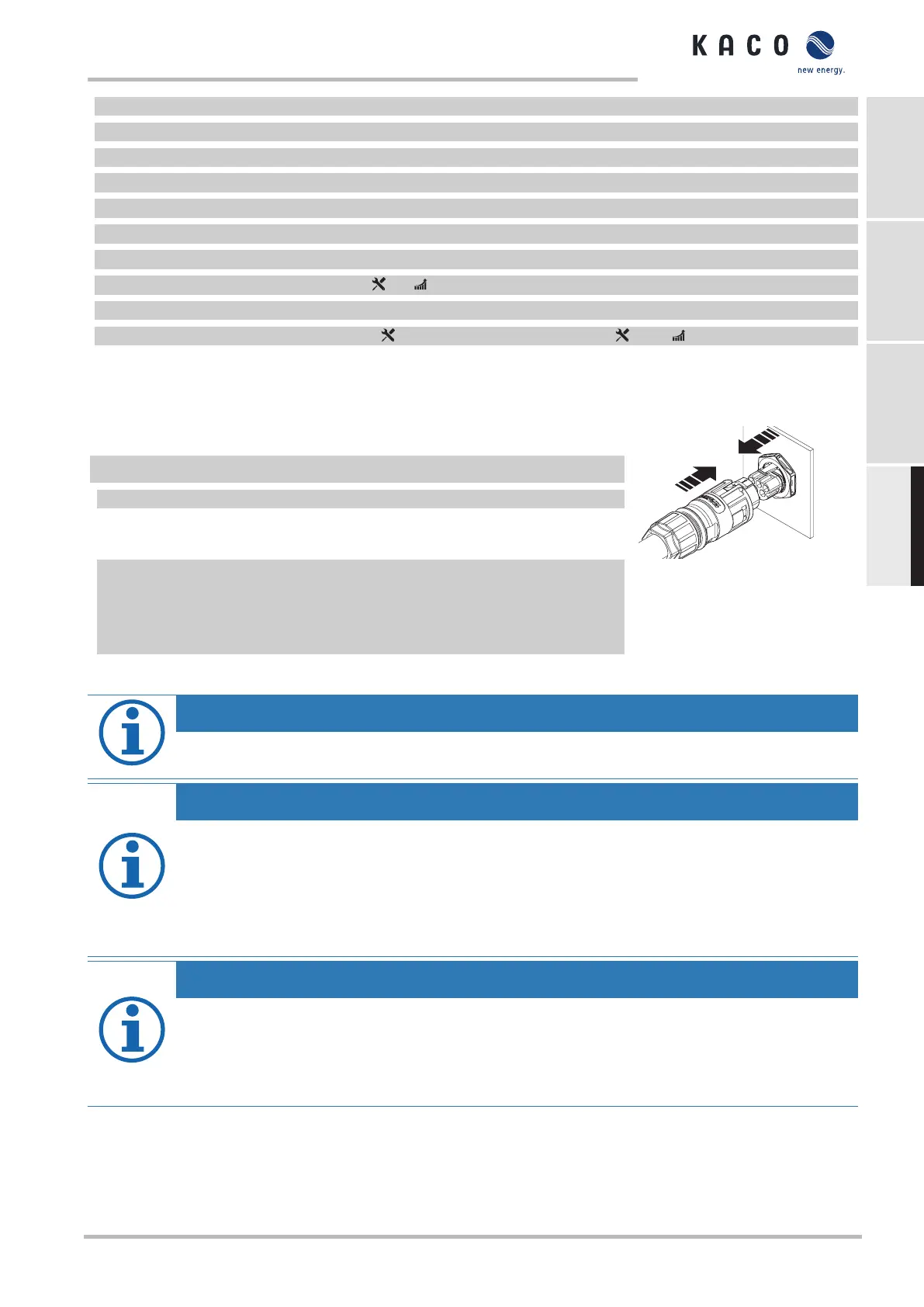 KACO
new energy.