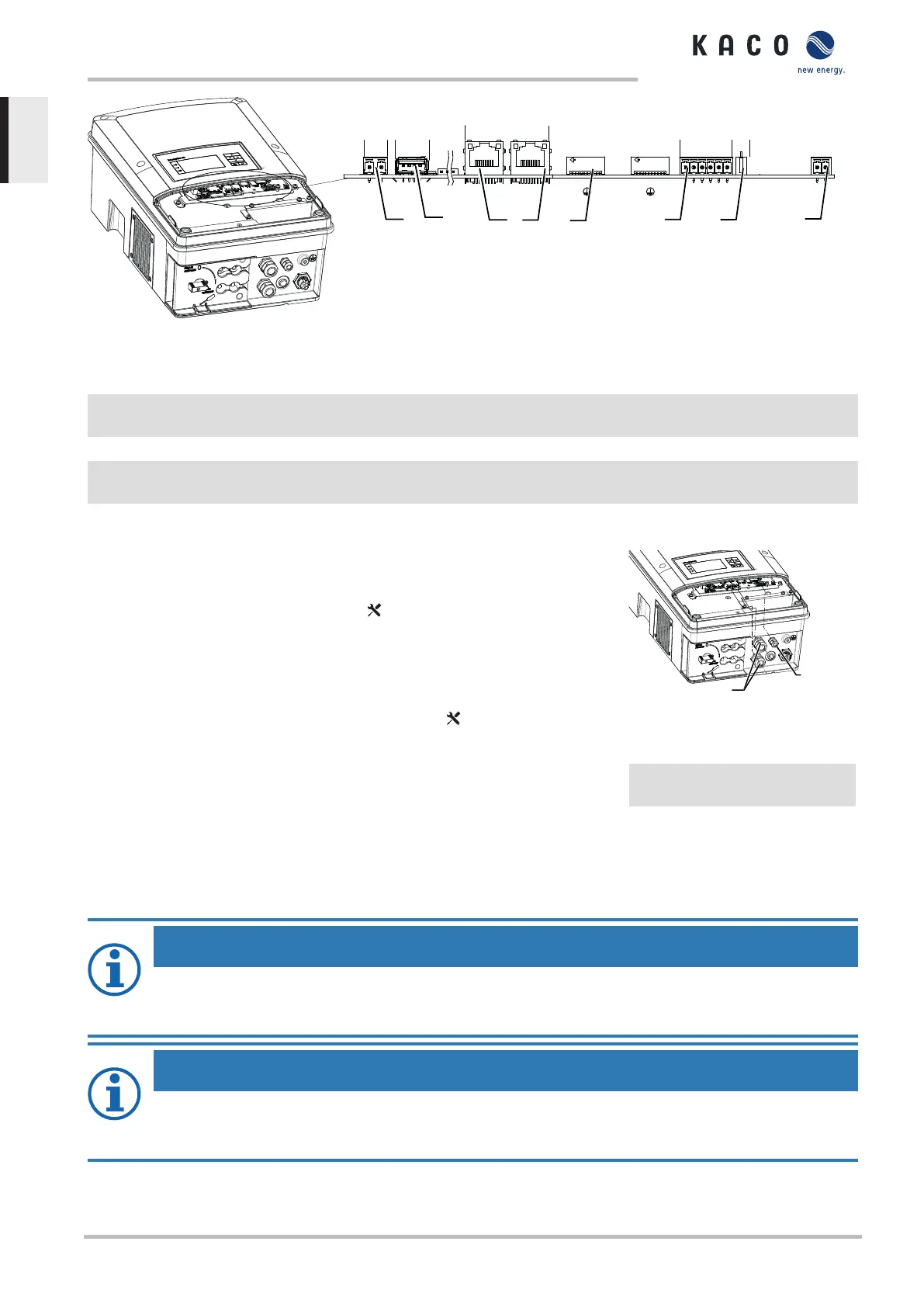 KACO new energy.