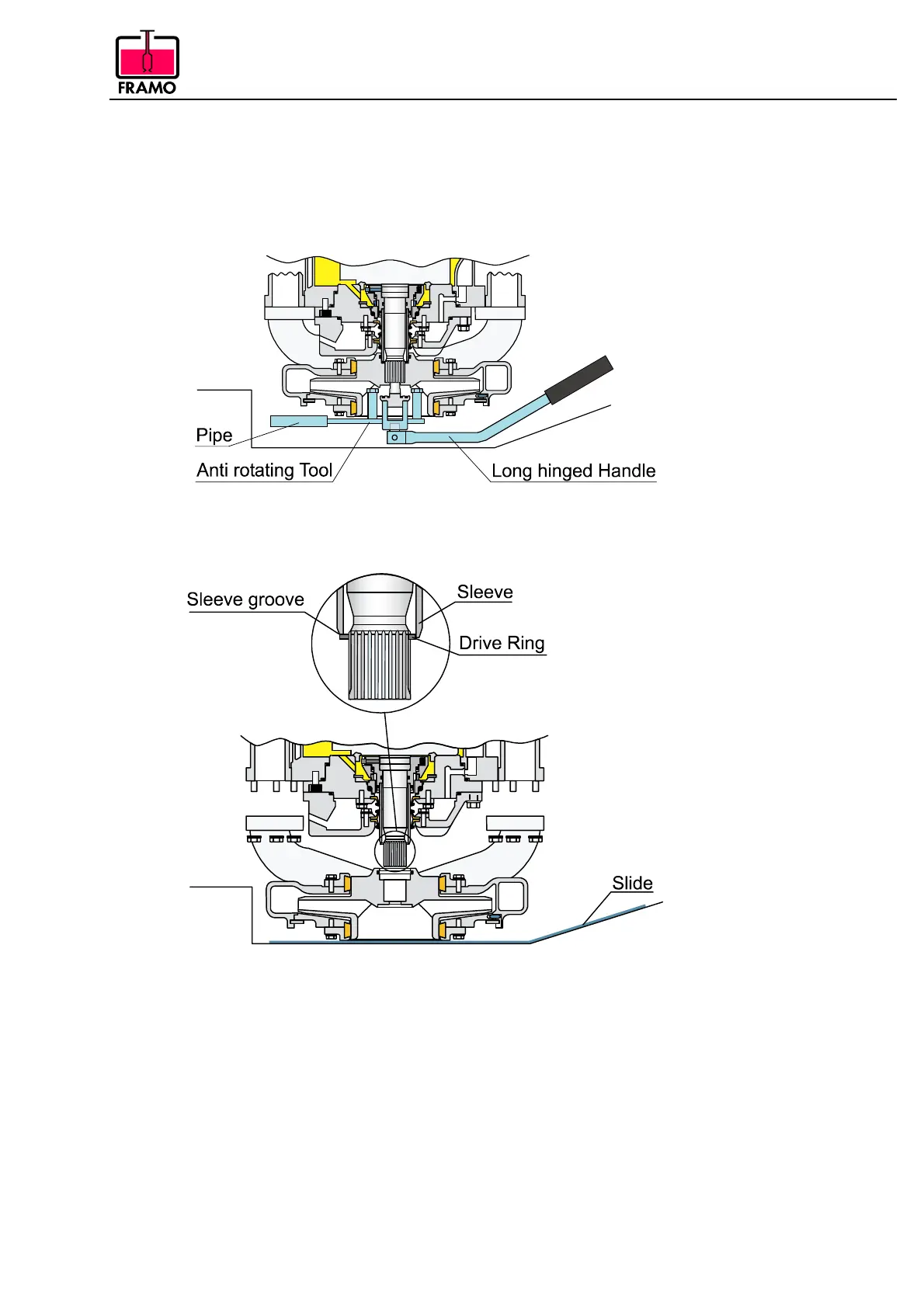 FRAMO

Pipe

Anti rotating Tool

Long hinged Handle

Sleeve groove

Sleeve

Drive Ring

Slide