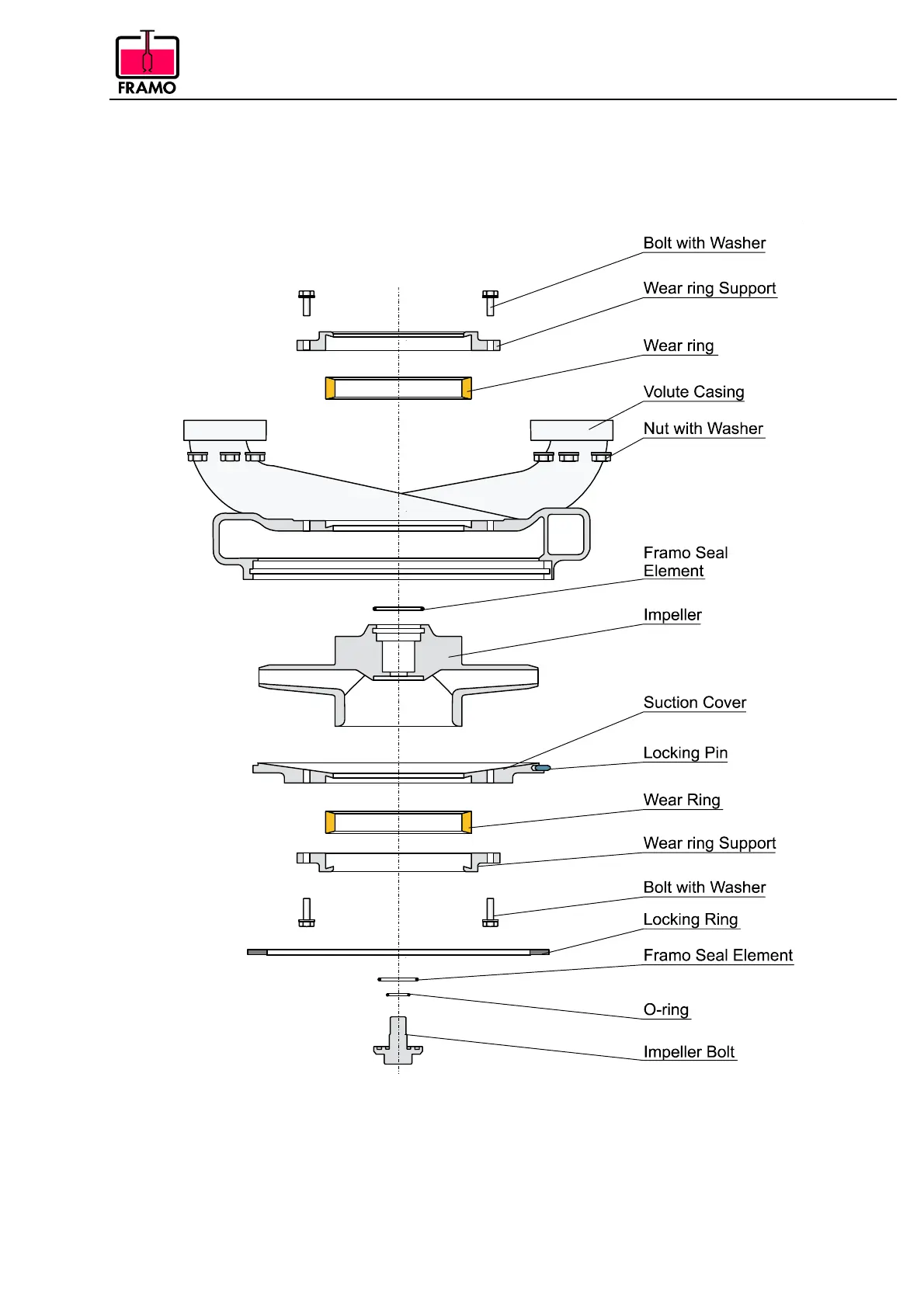 FRAMO

Bolt with Washer

Wear ring Support

Wear ring

Volute Casing

Nut with Washer

Framo Seal Element

Impeller

Suction Cover

Locking Pin

Wear Ring

Wear ring Support

Bolt with Washer

Locking Ring

Framo Seal Element

O-ring

Impeller Bolt