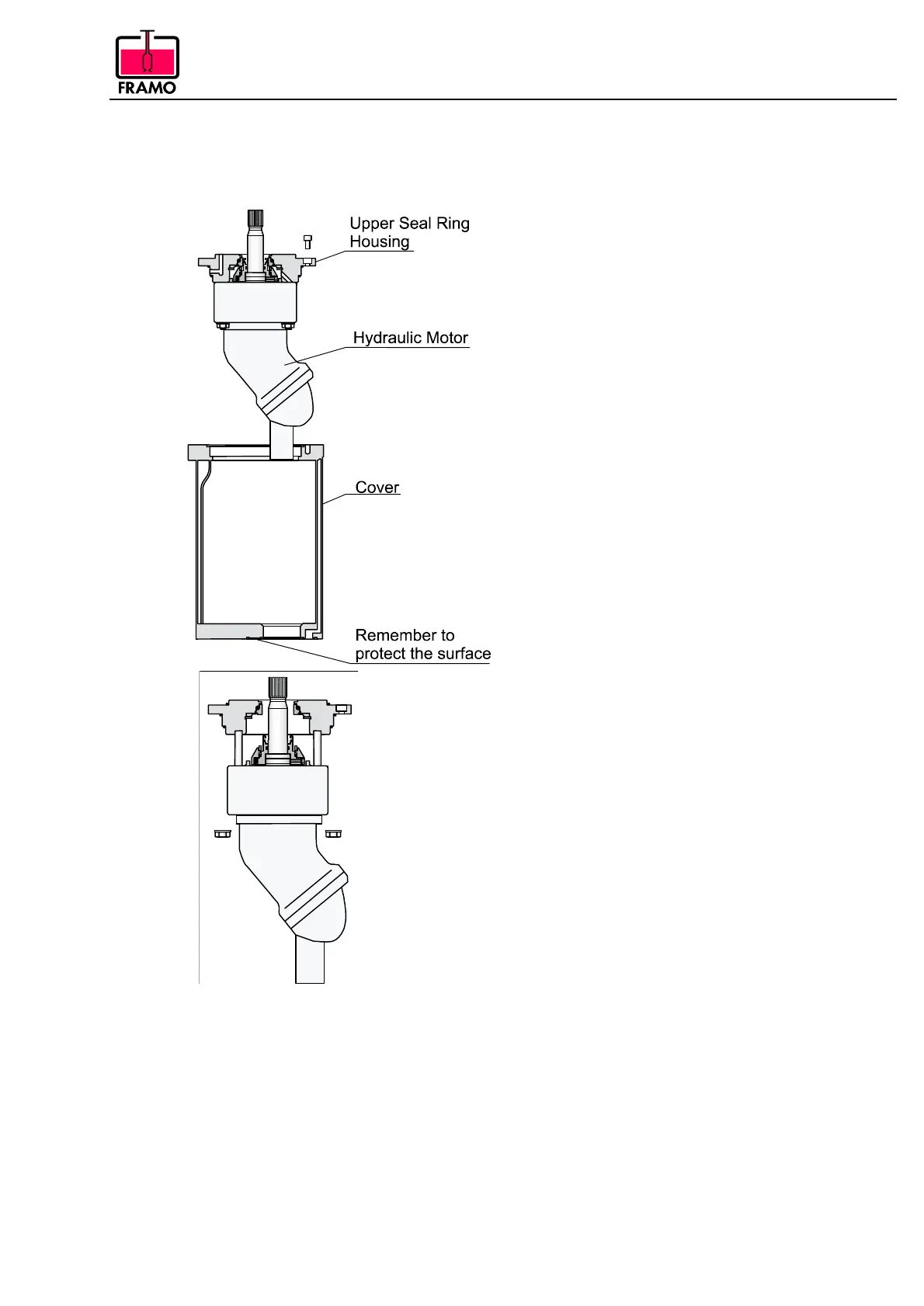 FRAMO

Upper Seal Ring Housing

Hydraulic Motor

Cover

Remember to protect the surface