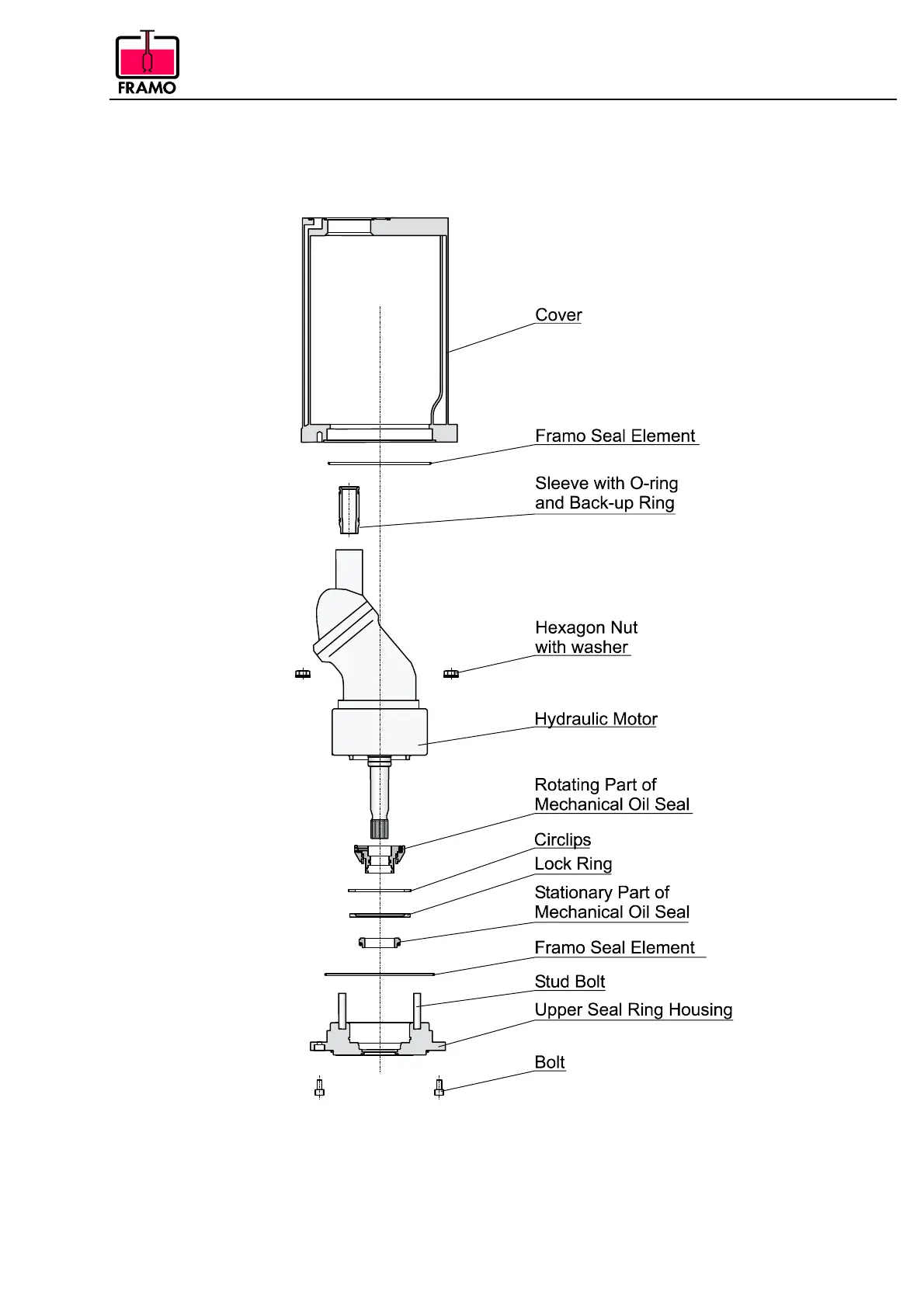 FRAMO

Cover

Framo Seal Element

Sleeve with O-ring and Back-up Ring

Hexagon Nut with washer

Hydraulic Motor

Rotating Part of Mechanical Oil Seal

Circlips

Lock Ring

Stationary Part of Mechanical Oil Seal

Framo Seal Element

Stud Bolt

Upper Seal Ring Housing

Bolt