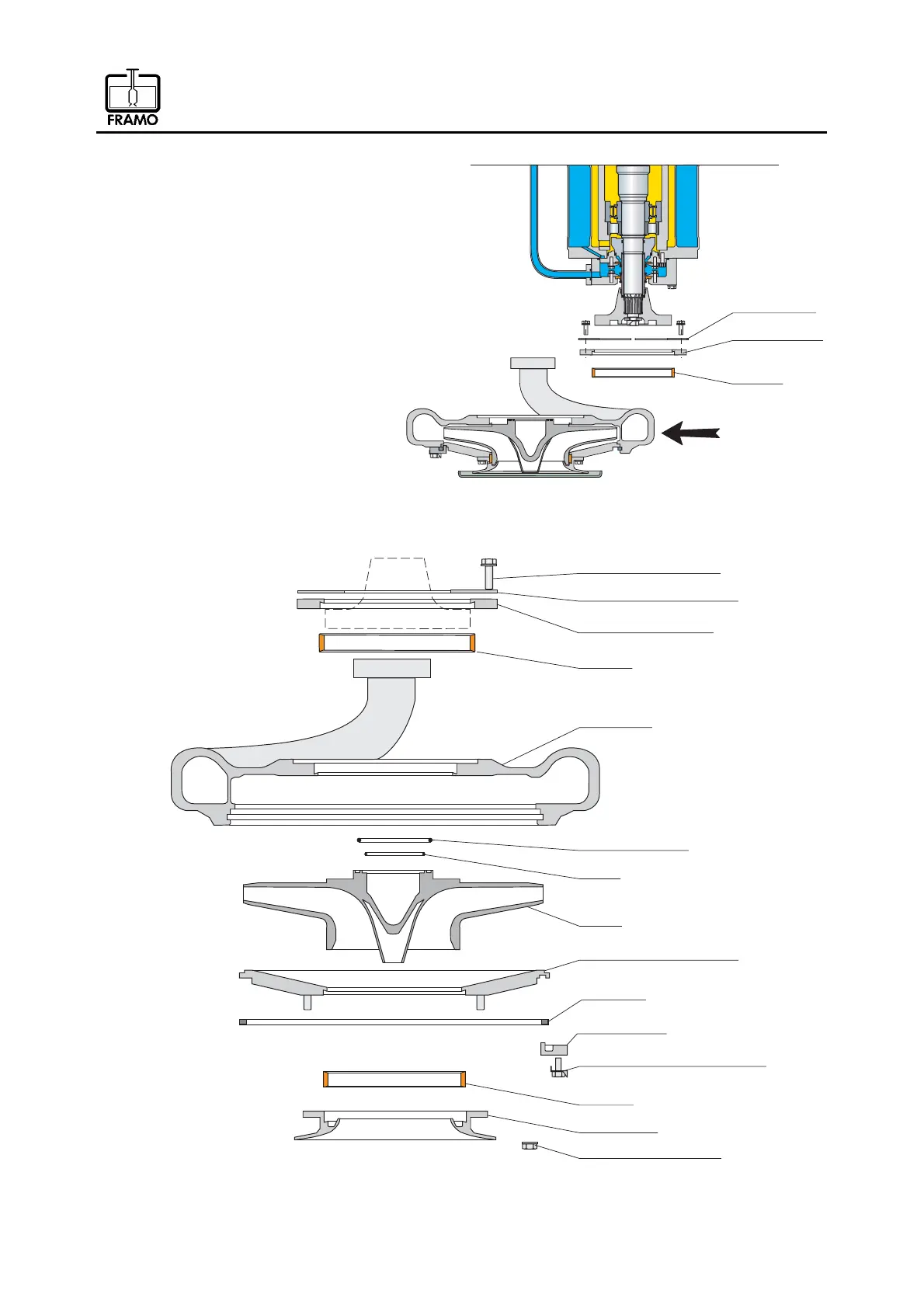 FRAMO