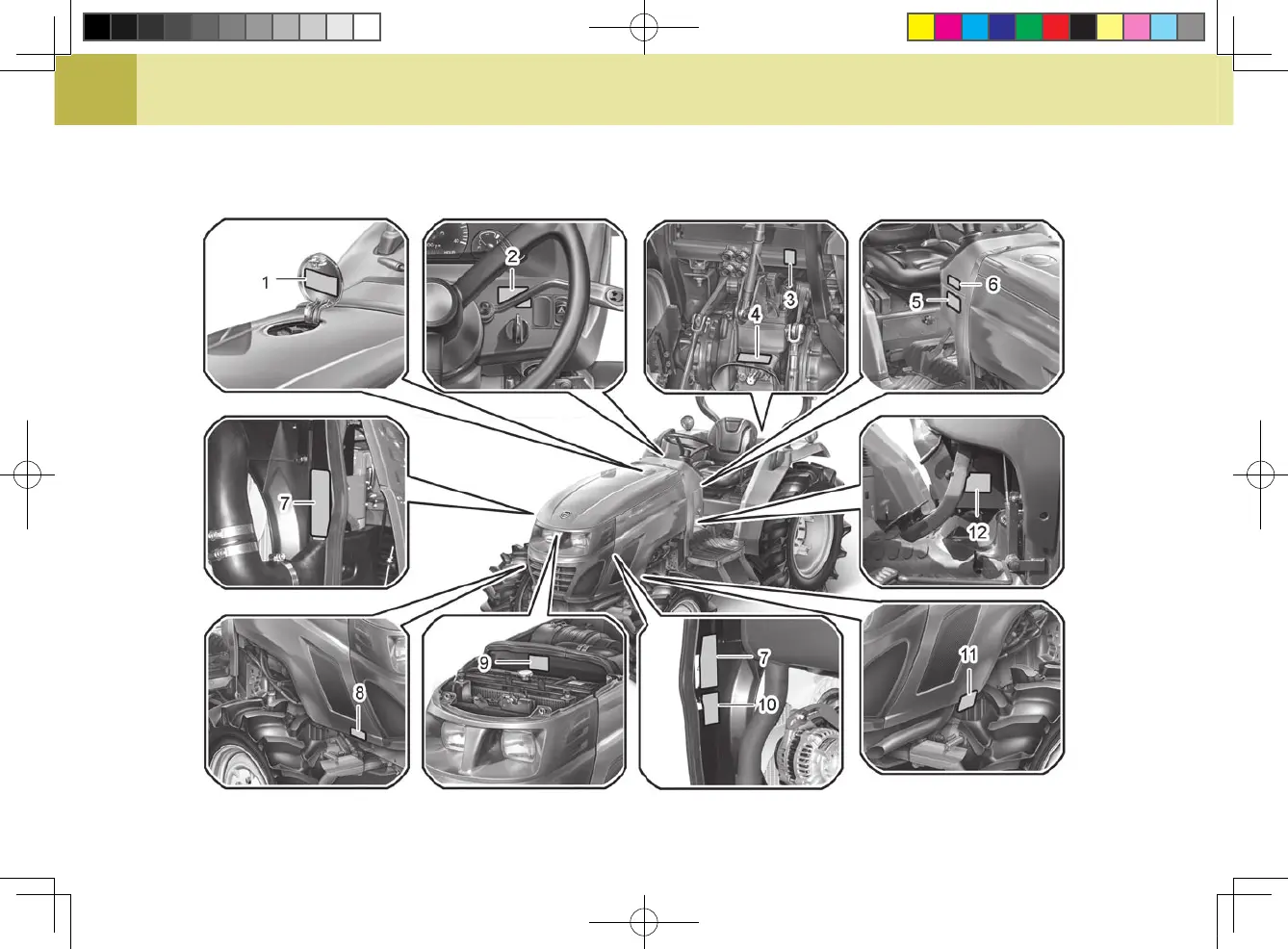 1

2

3

4

5

6

7

12

8

9

7

10

11