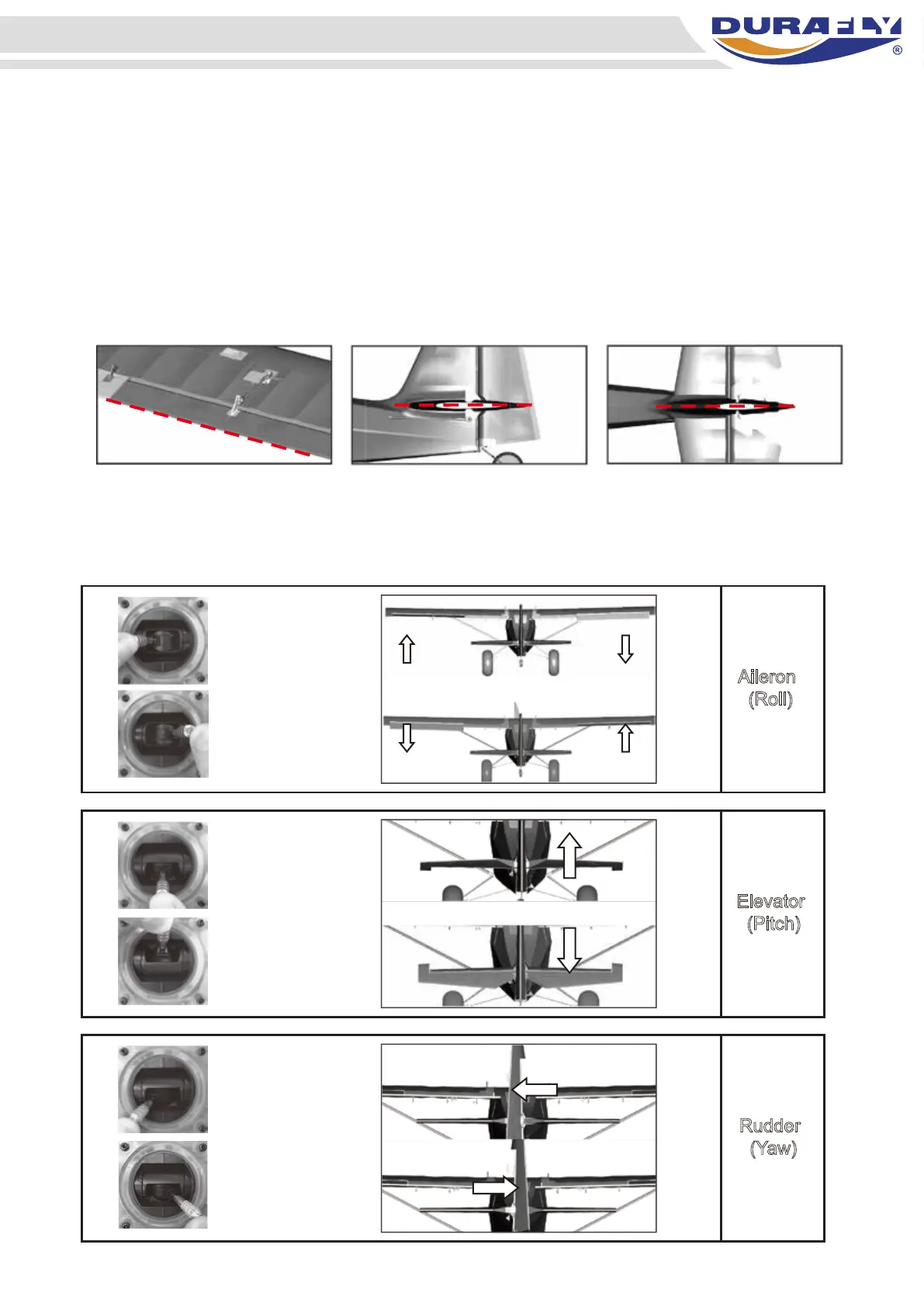 DURAFLY®

Aileron
(Roll)

Elevator
(Pitch)

Rudder
(Yaw)