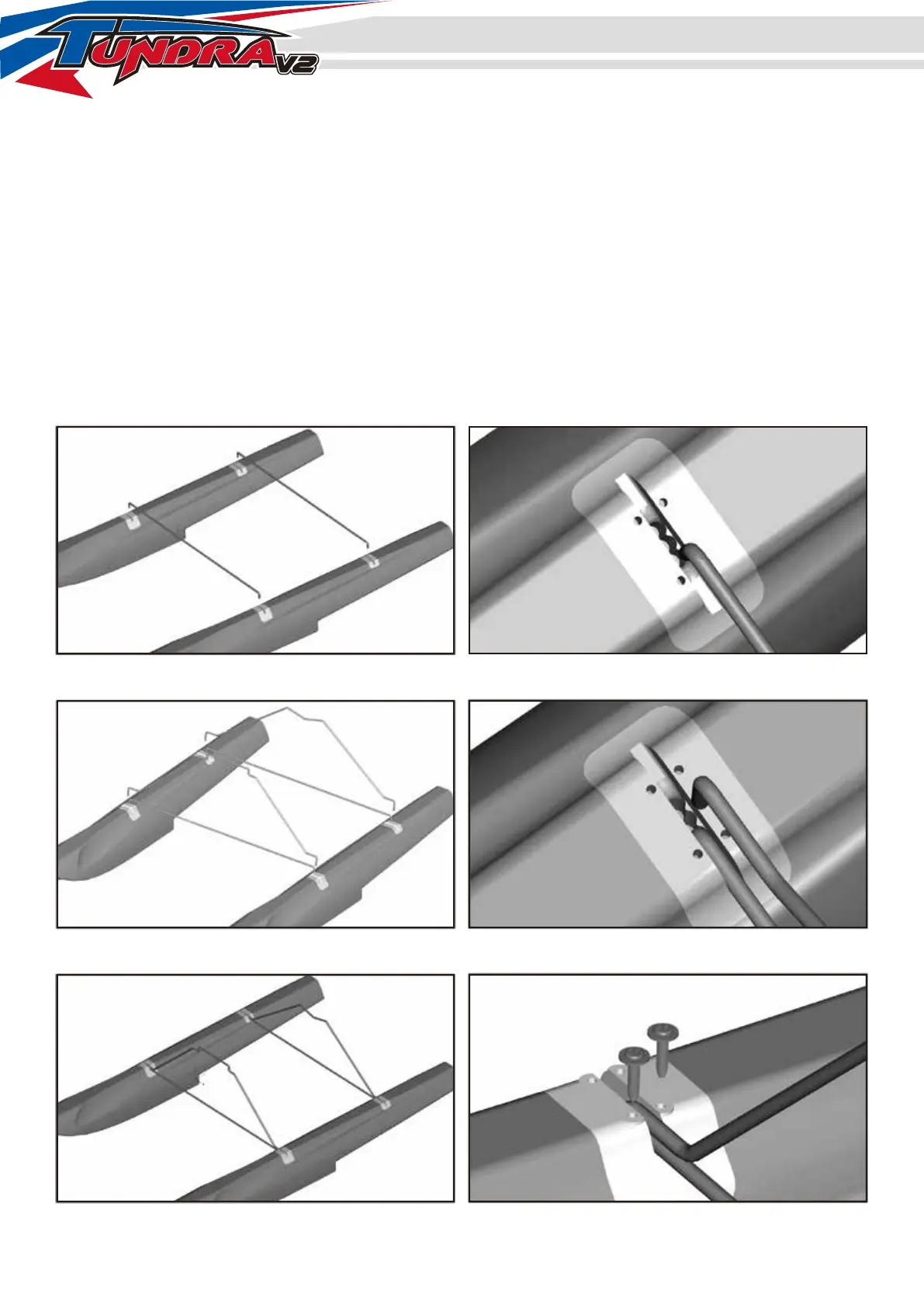 TUNDRA V2