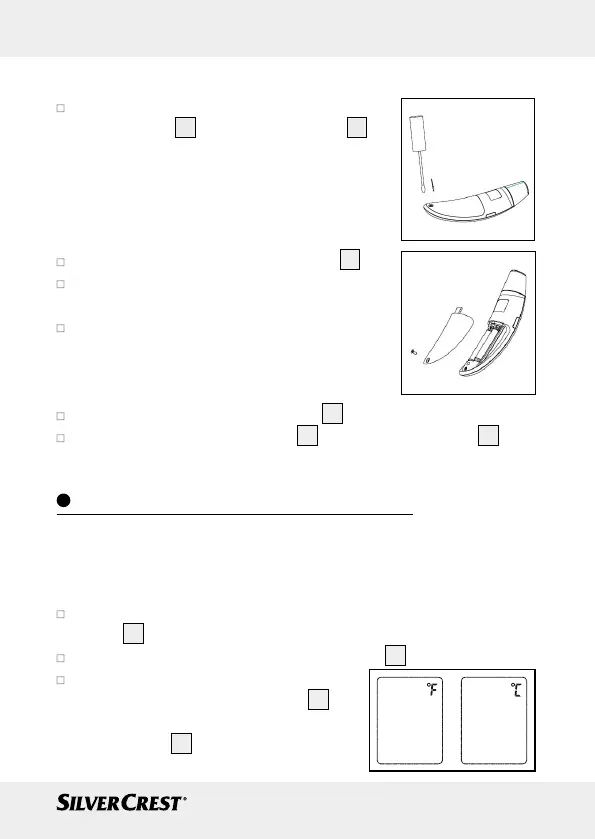 °F

°C

SILVERCREST®