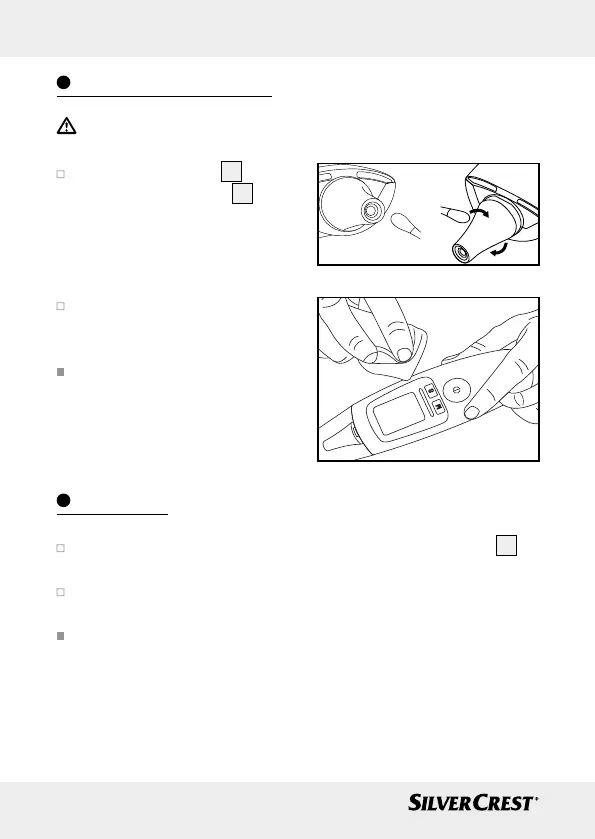 SILVERCREST®