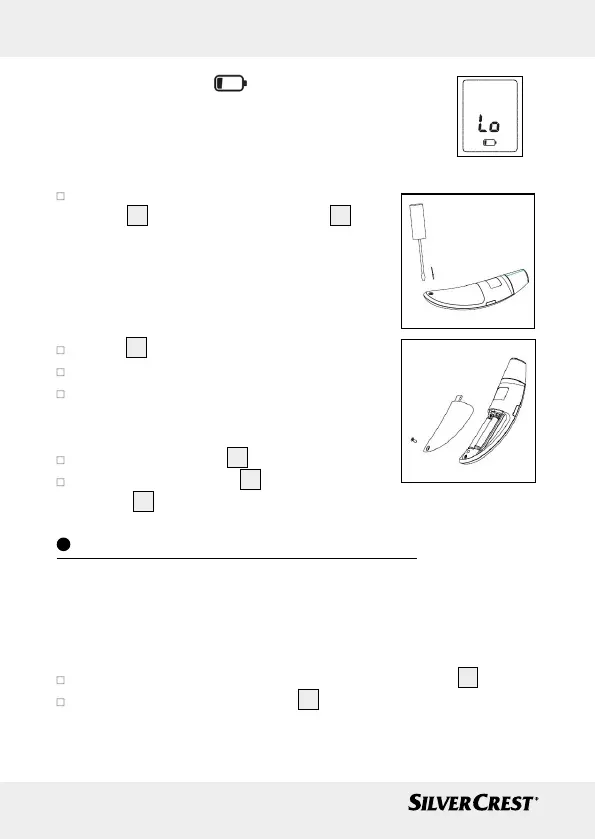 Lo

SILVERCREST®