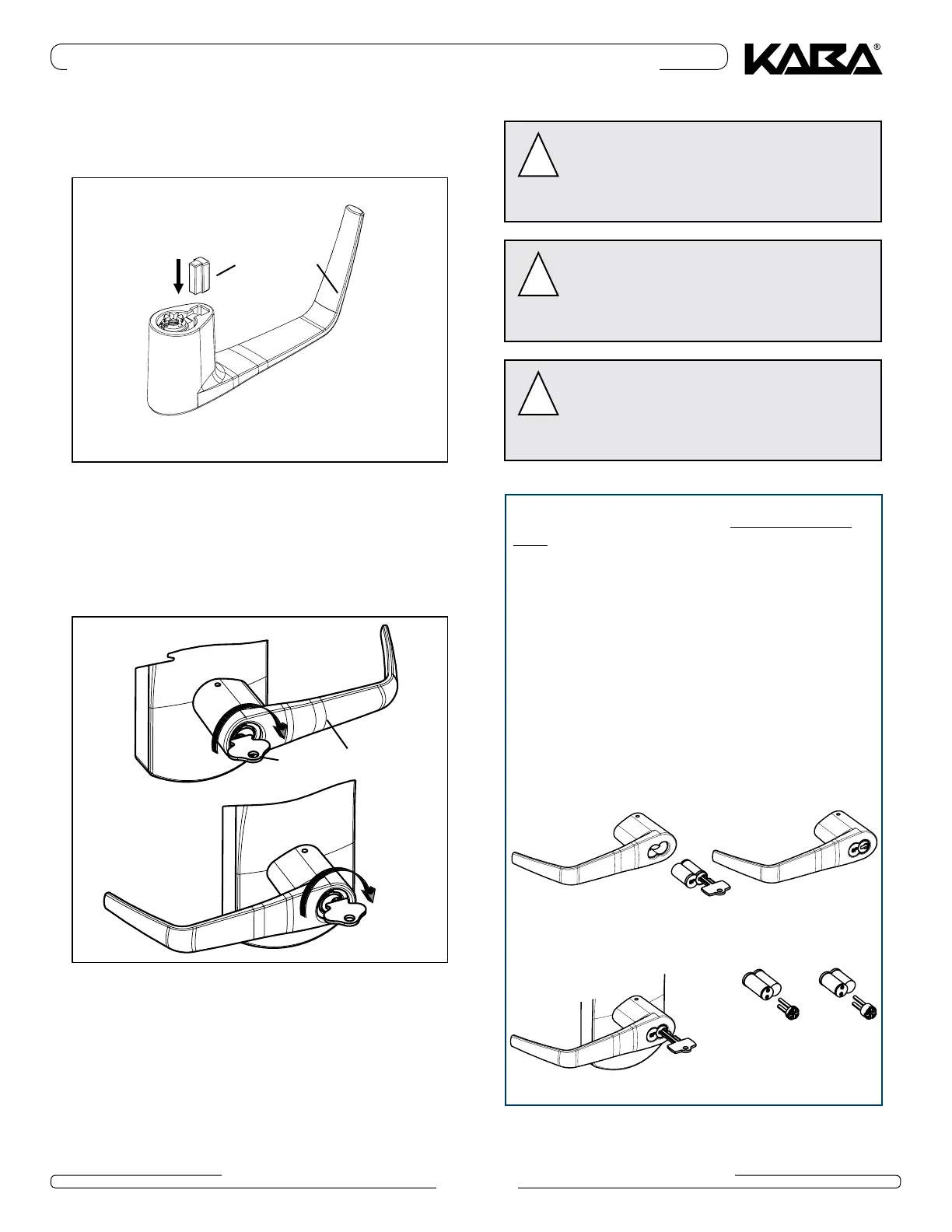 KABA®