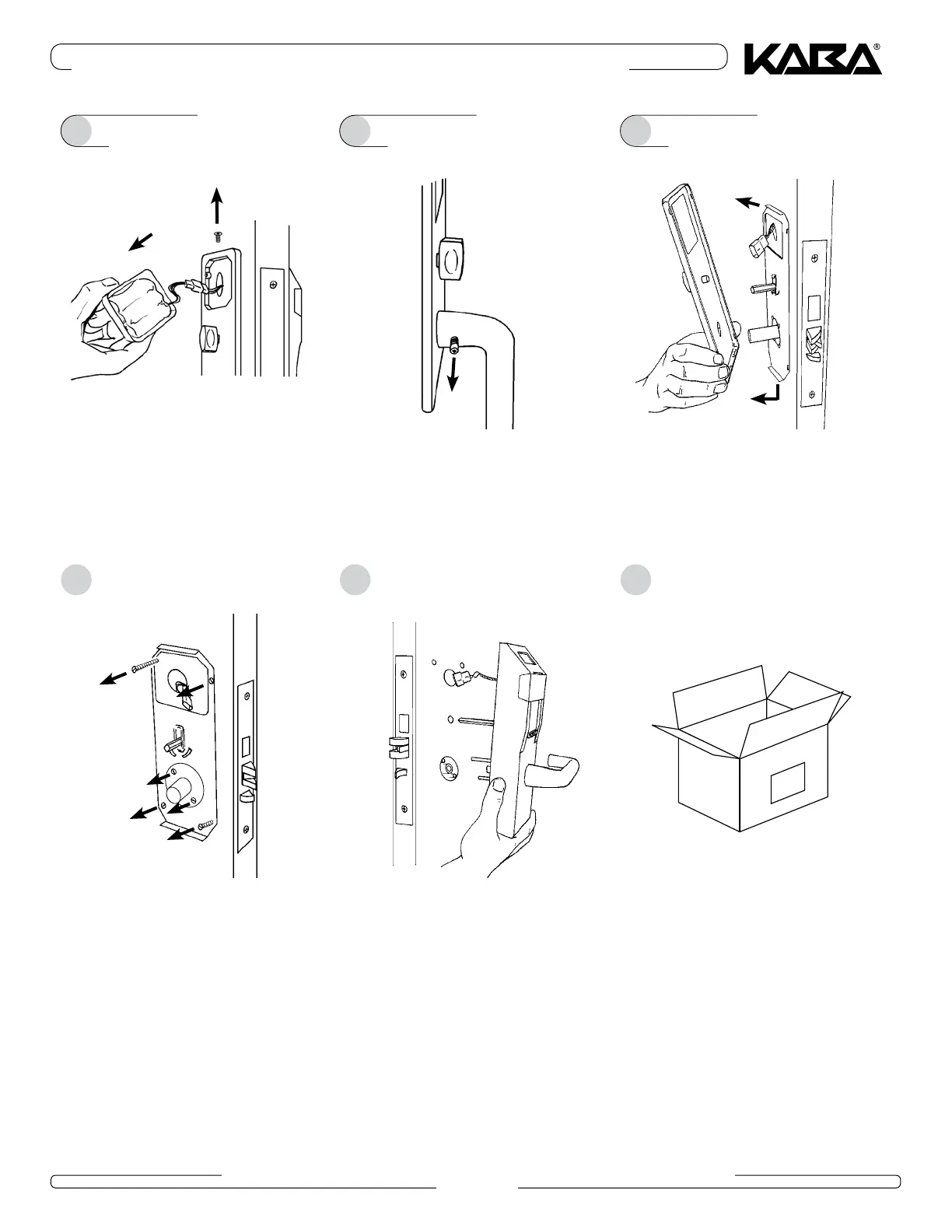 KABA®