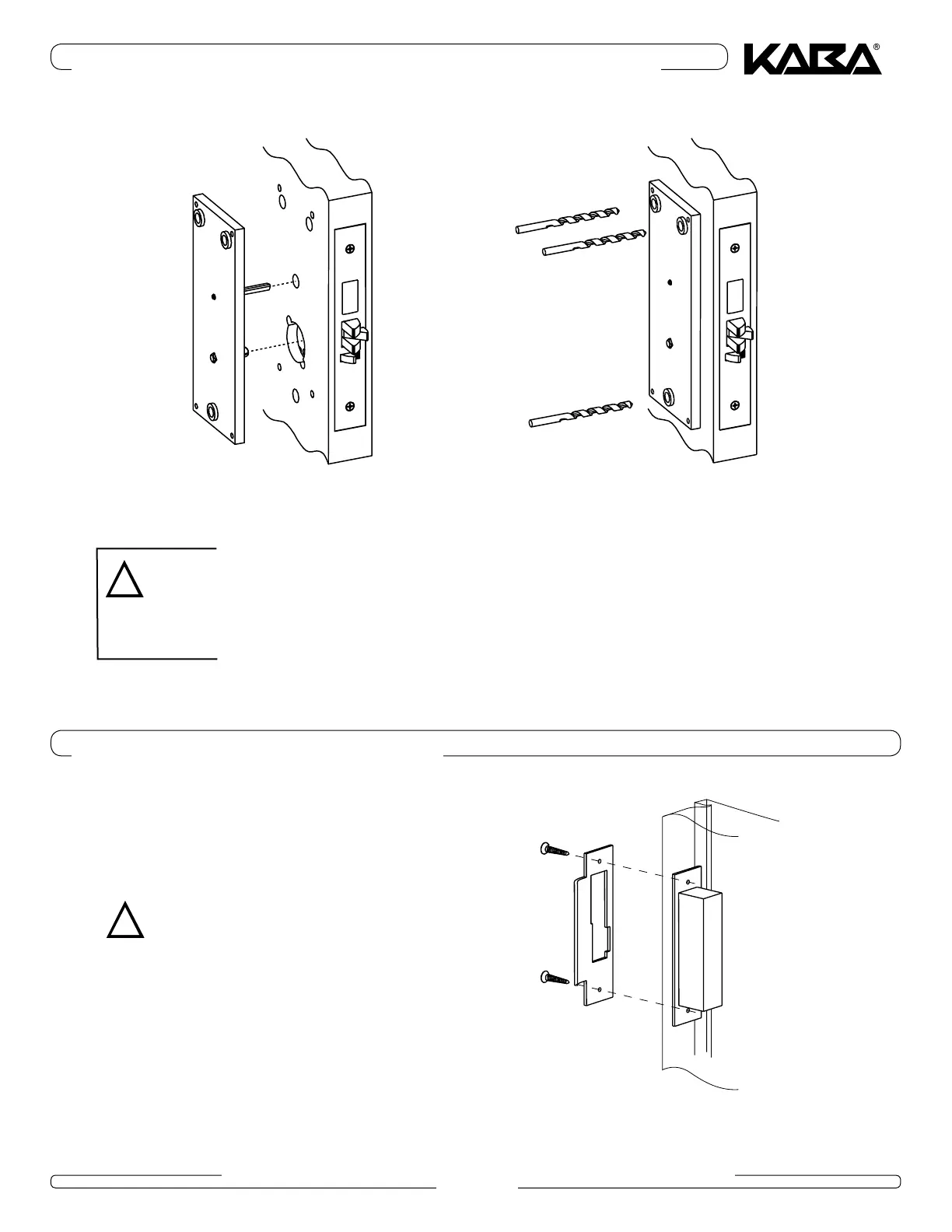 KABA®