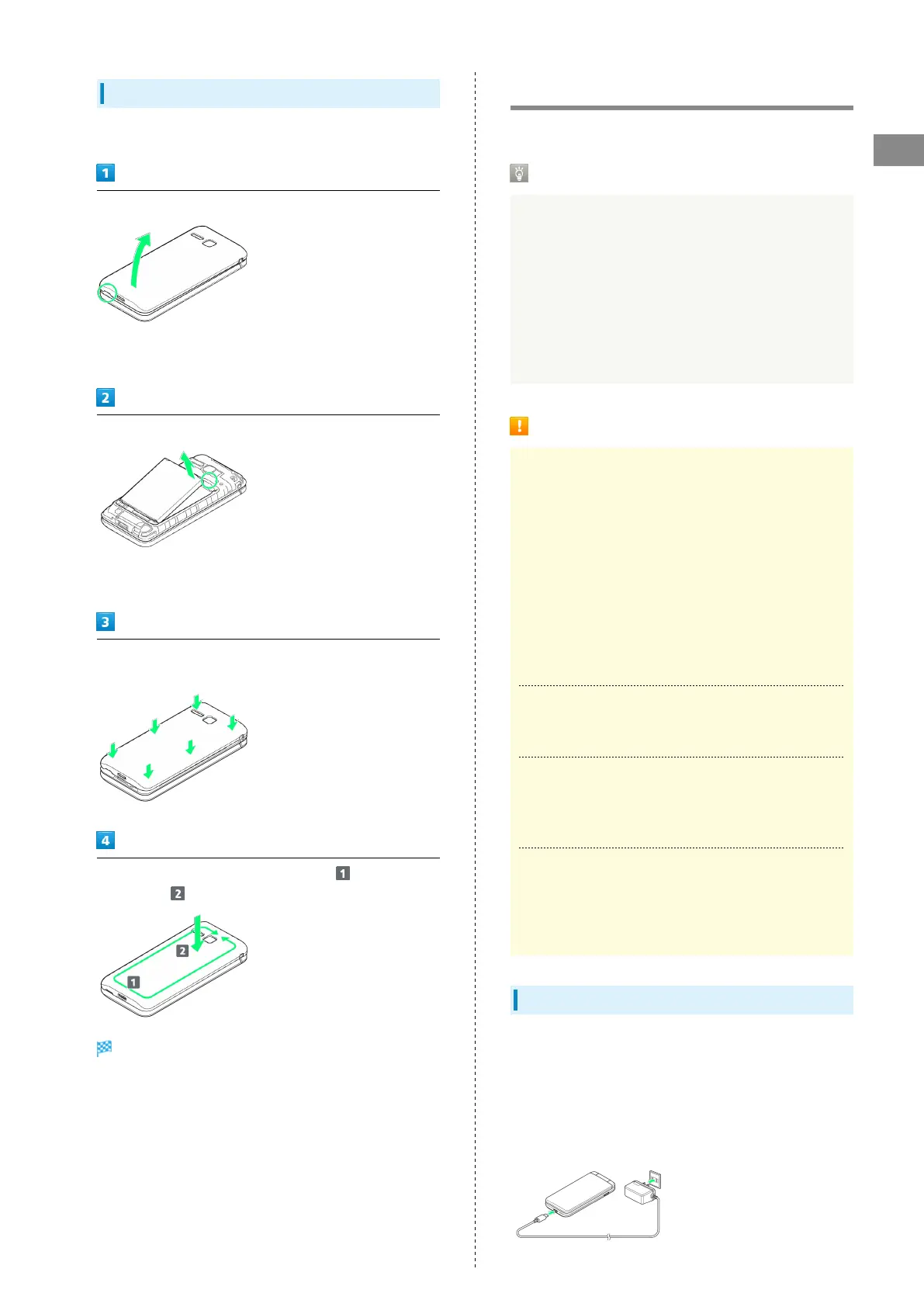 1

2

3

4

1

2

2

1