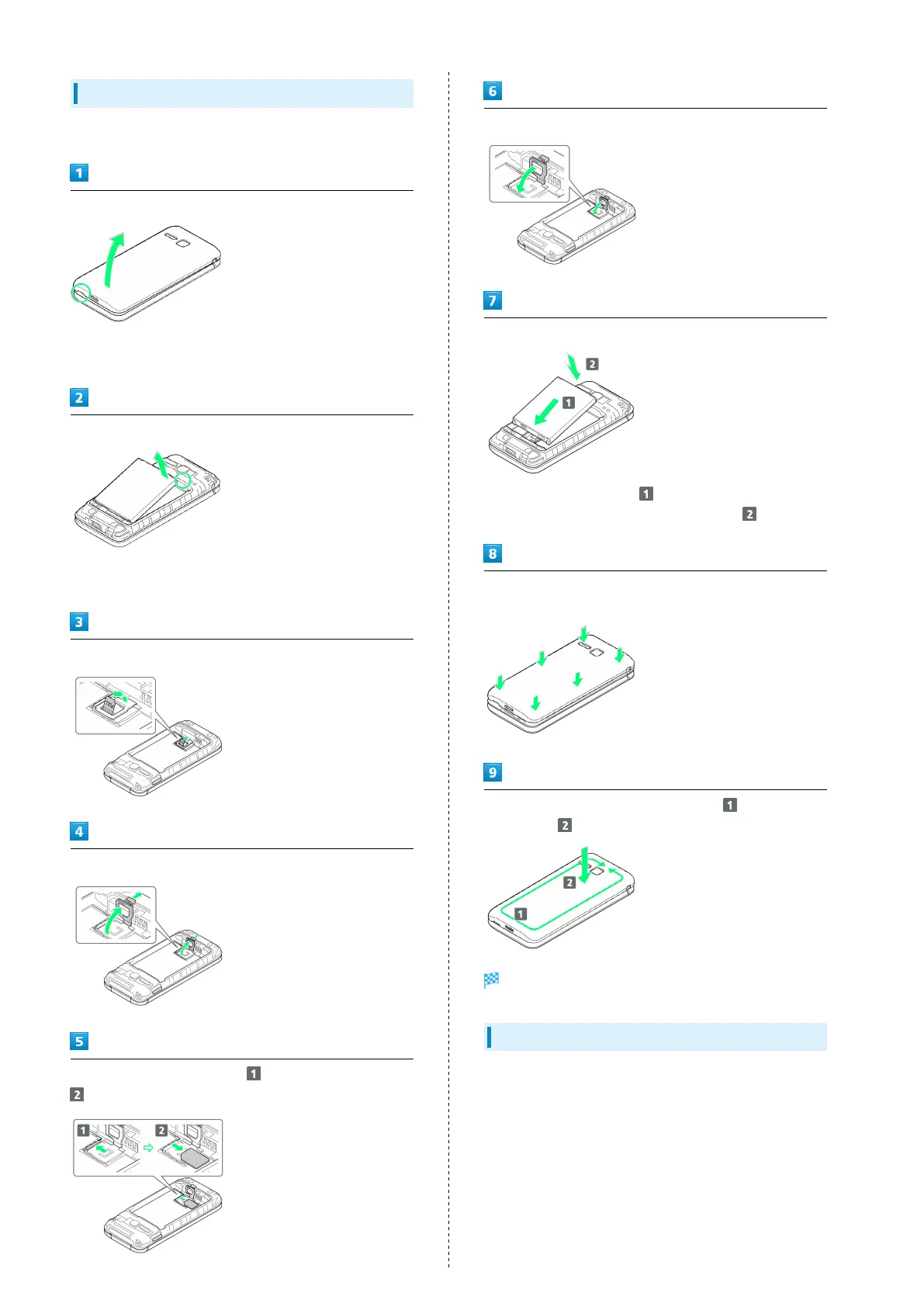 1

2

3

4

5

1

2

1 2

6

7

2

1

1

2

8

9

1

2

2

1