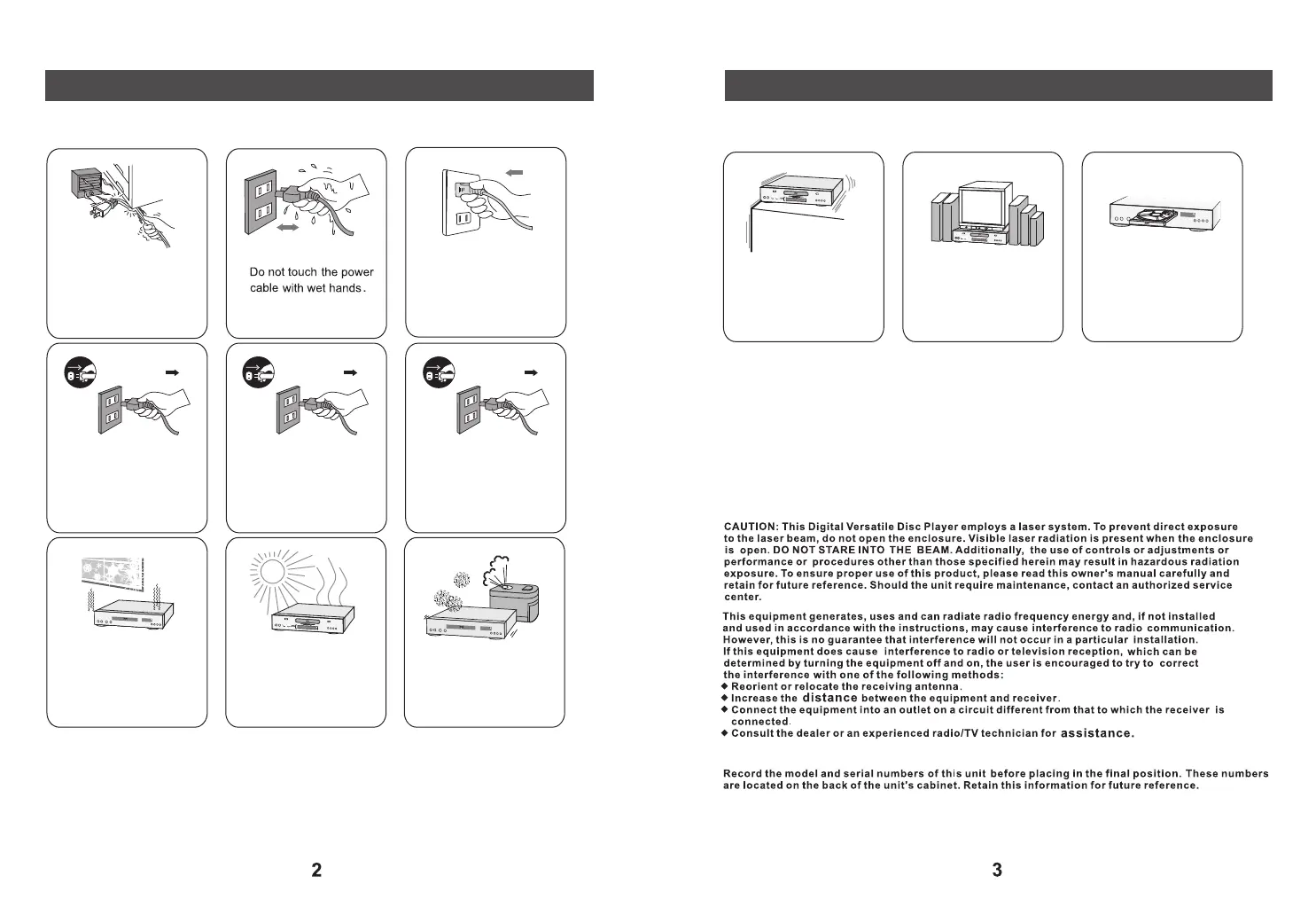 Do not touch the power cable with wet hands.

2

CAUTION: This Digital Versatile Disc Player employs a laser system. To prevent direct exposure to the laser beam, do not open the enclosure. Visible laser radiation is present when the enclosure is open. DO NOT STARE INTO THE BEAM. Additionally, the use of controls or adjustments or performance or procedures other than those specified herein may result in hazardous radiation exposure. To ensure proper use of this product, please read this owner's manual carefully and retain for future reference. Should the unit require maintenance, contact an authorized service center.

This equipment generates, uses and can radiate radio frequency energy and, if not installed and used in accordance with the instructions, may cause interference to radio communication. However, this is no guarantee that interference will not occur in a particular installation. If this equipment does cause interference to radio or television reception, which can be determined by turning the equipment off and on, the user is encouraged to try to correct the interference with one of the following methods:
◆ Reorient or relocate the receiving antenna.
◆ Increase the distance between the equipment and receiver.
◆ Connect the equipment into an outlet on a circuit different from that to which the receiver is connected.
◆ Consult the dealer or an experienced radio/TV technician for assistance.

Record the model and serial numbers of this unit before placing in the final position. These numbers are located on the back of the unit's cabinet. Retain this information for future reference.

3