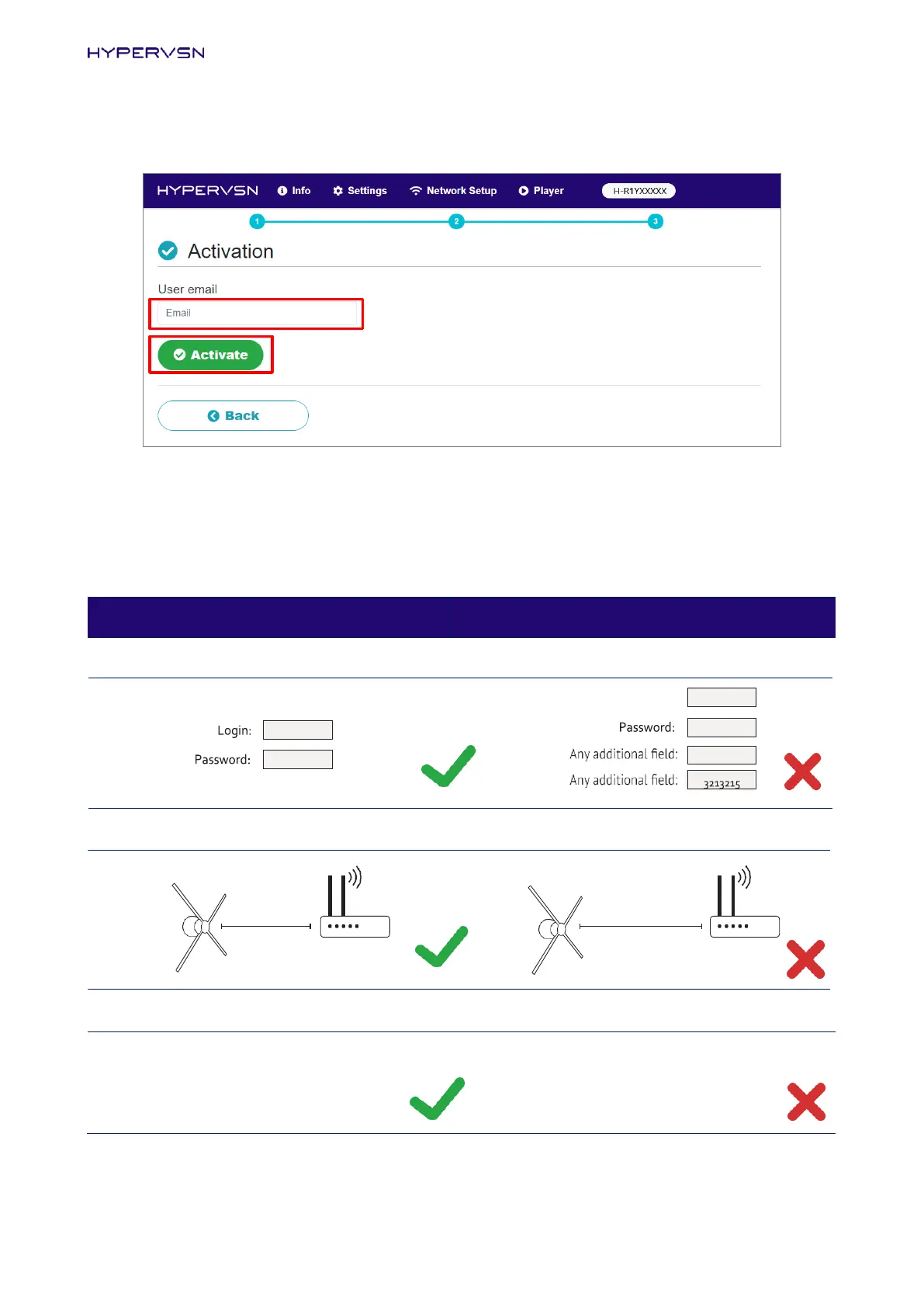 HYPERVSN

HYPERVSN Info Settings Network Setup Player H-R1YXXXXX

1 2 3

Activation

User email

Email

Activate

Back

Login:
Password:

Password:
Any additional field:
Any additional field: 3213215