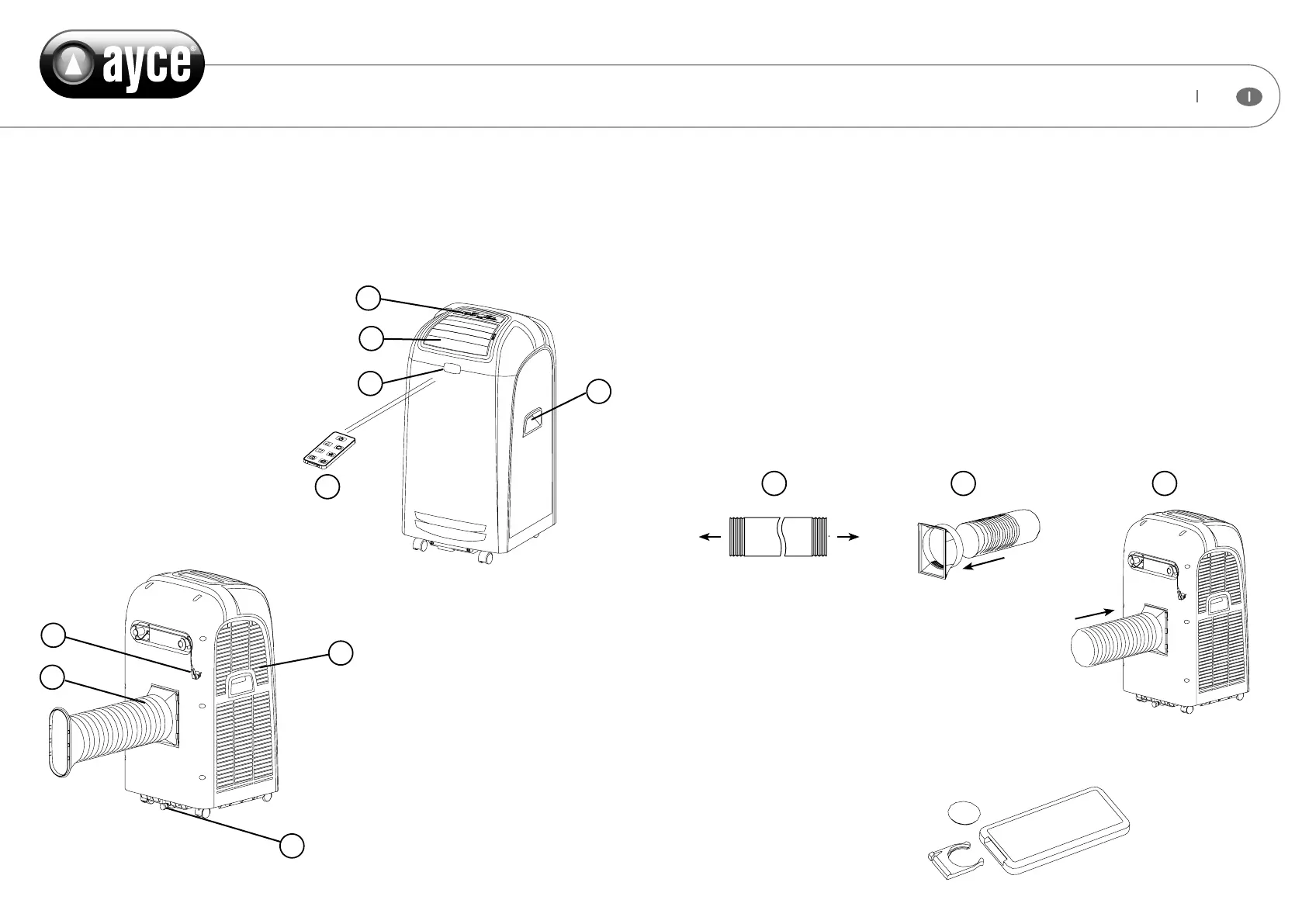 ayce®

I