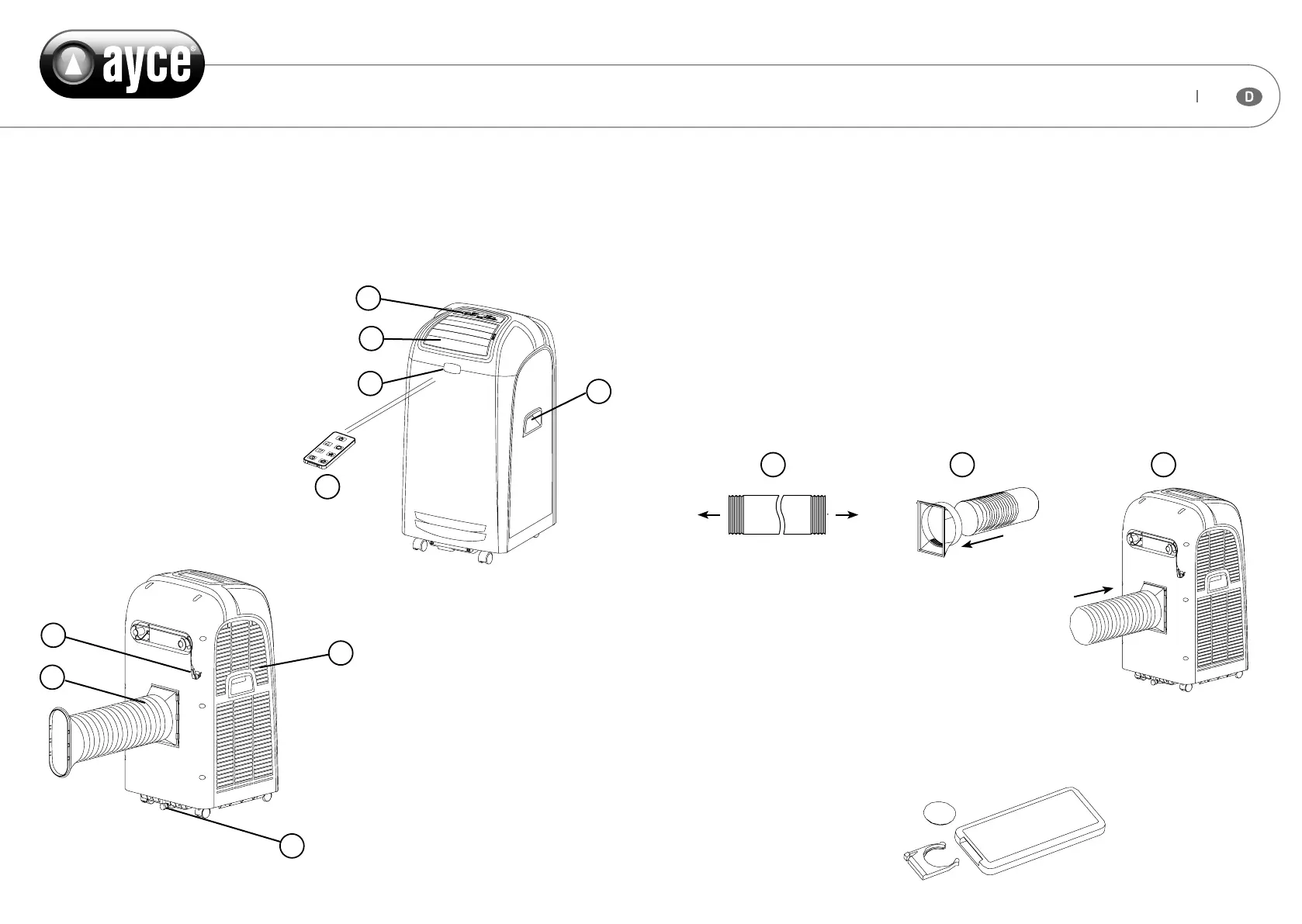 ayce®

D