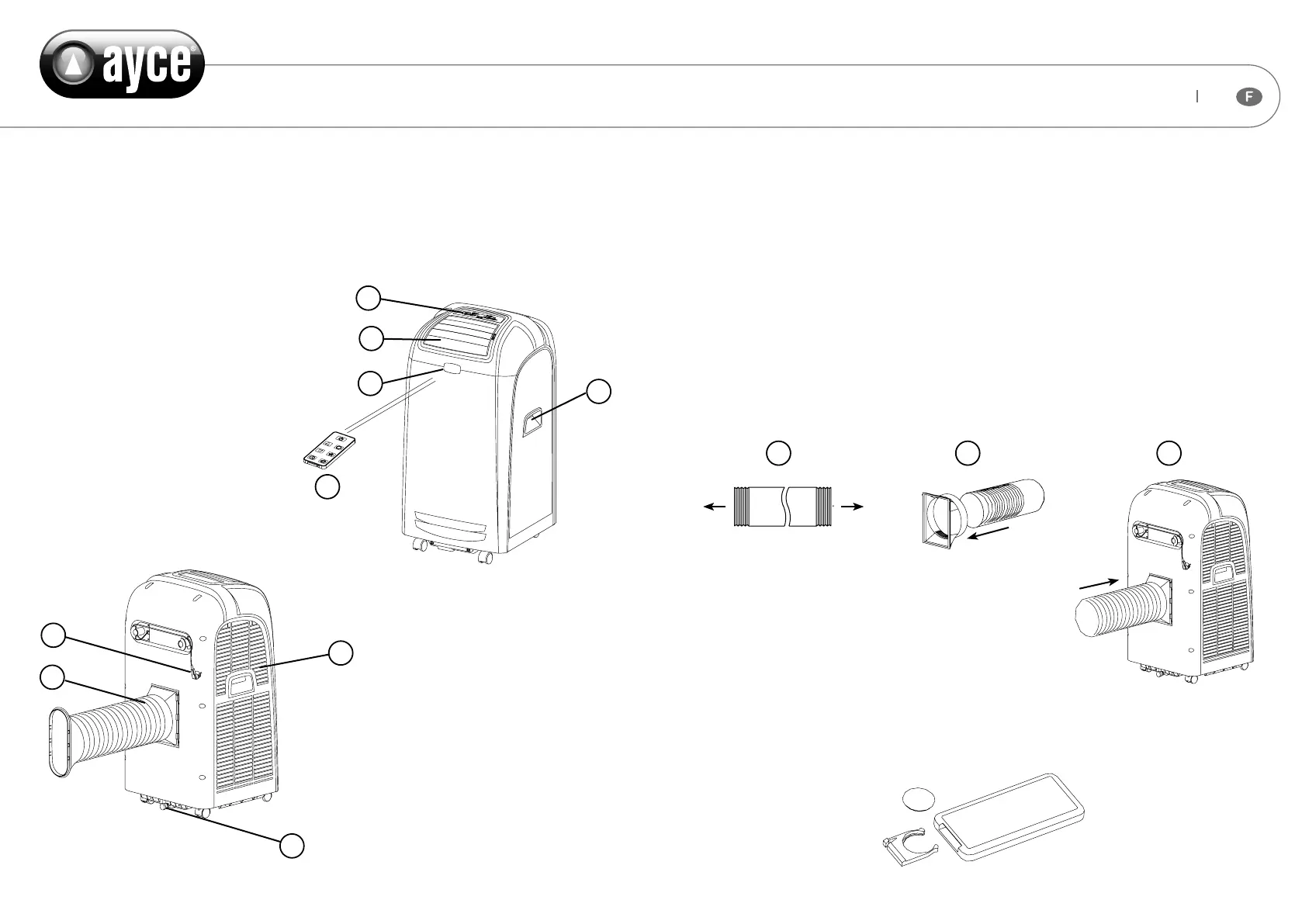 ayce®

F