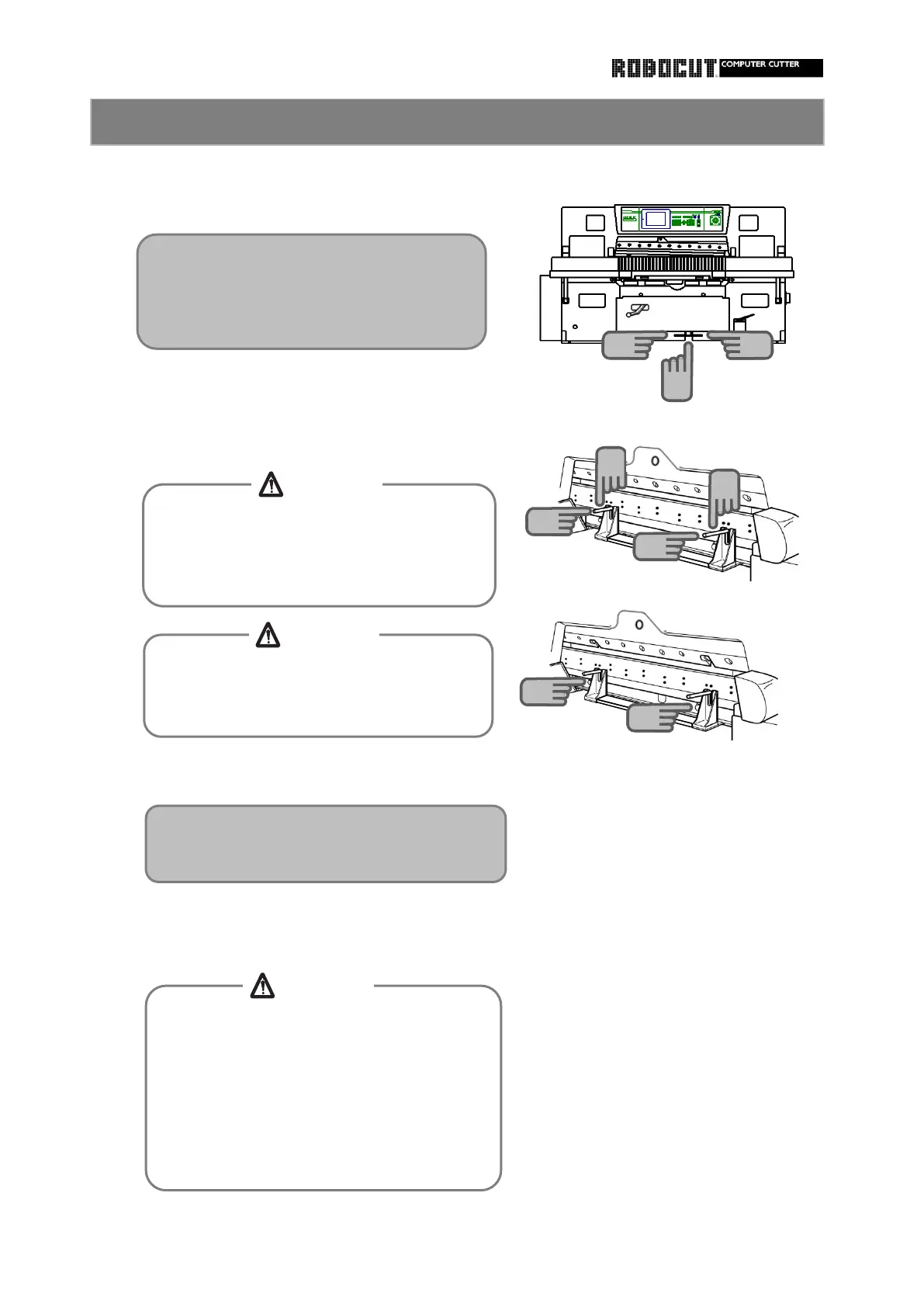 ROBOCUT COMPUTER CUTTER