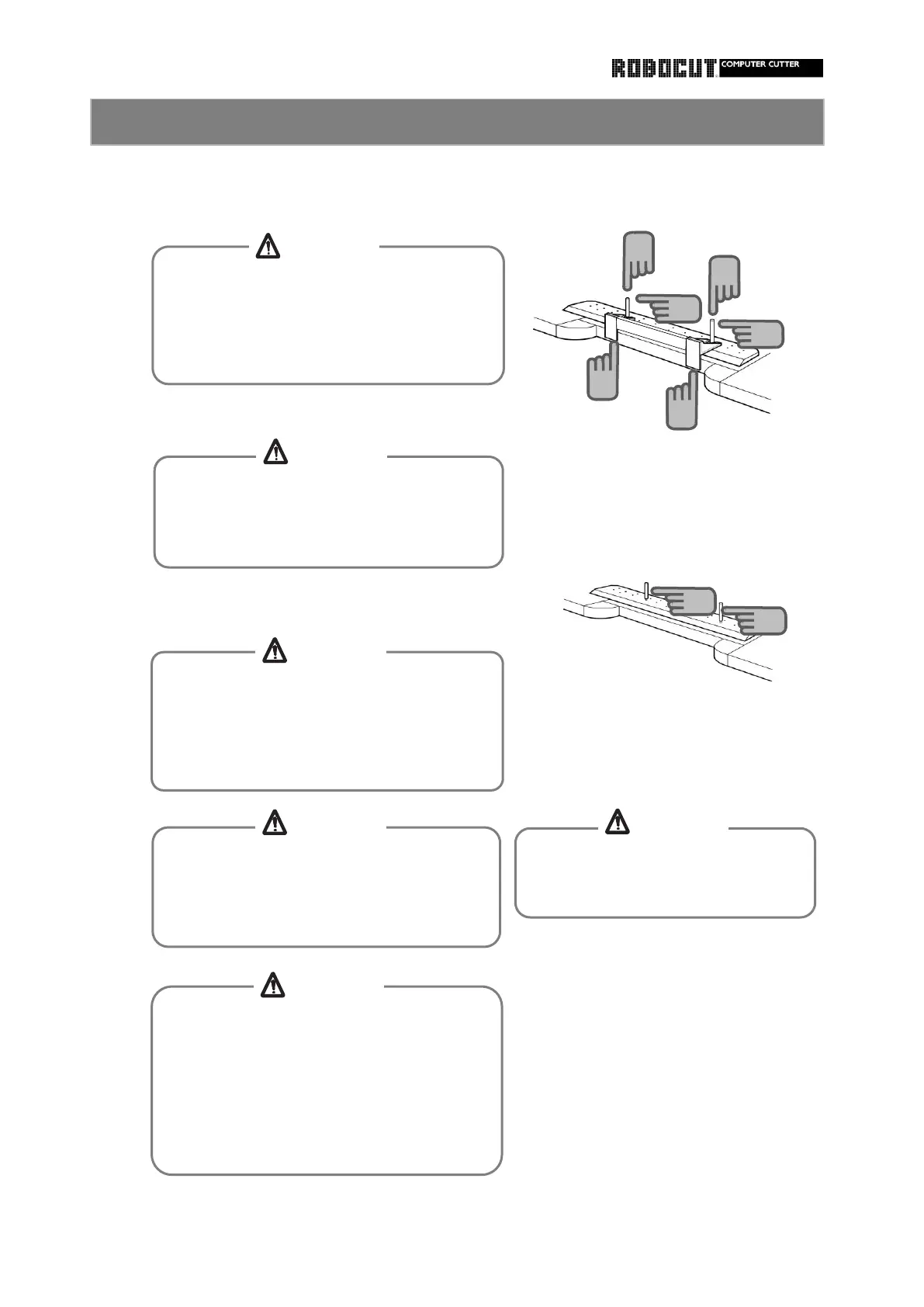 ROBOCUT COMPUTER CUTTER