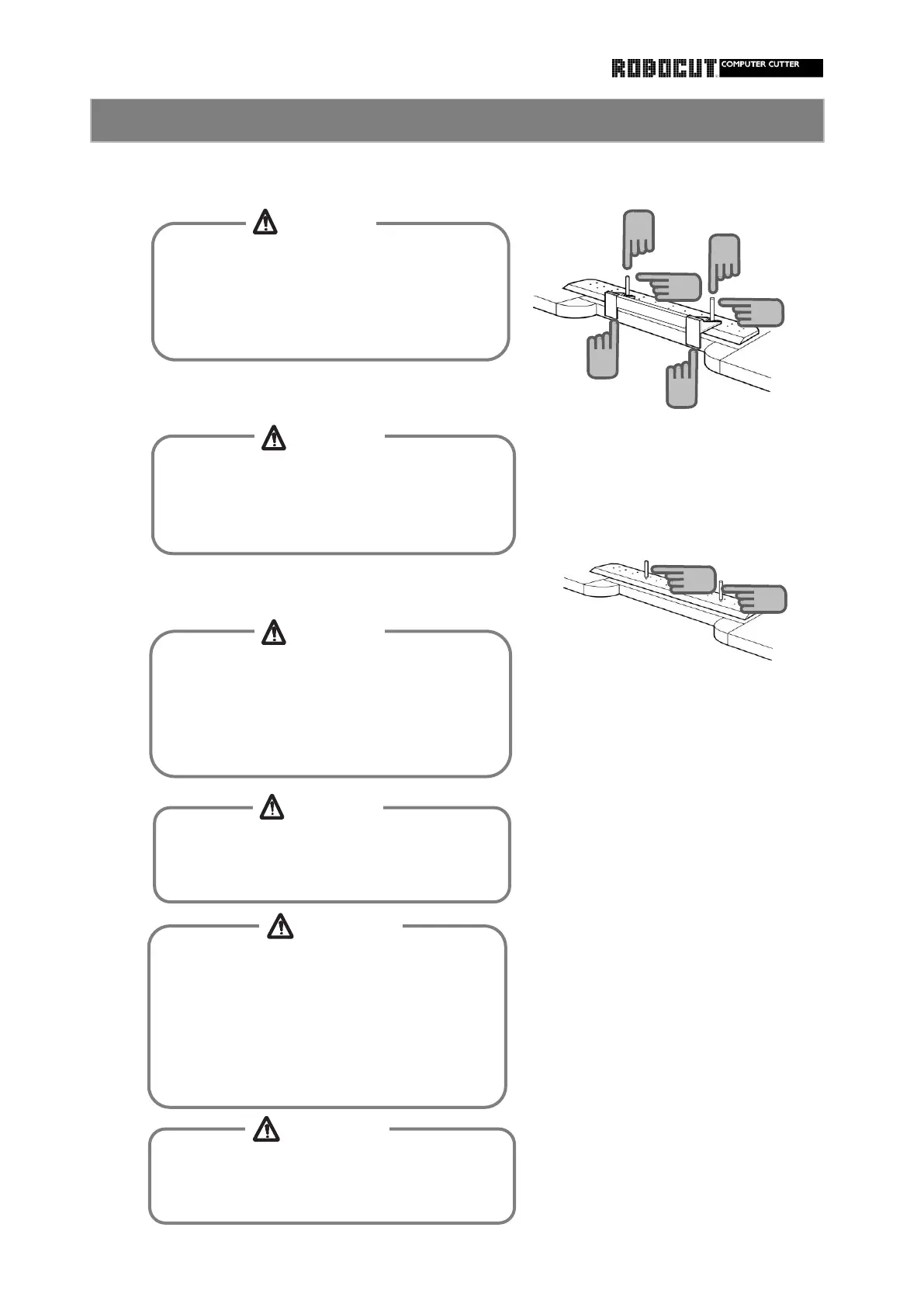 ROBOCUT COMPUTER CUTTER