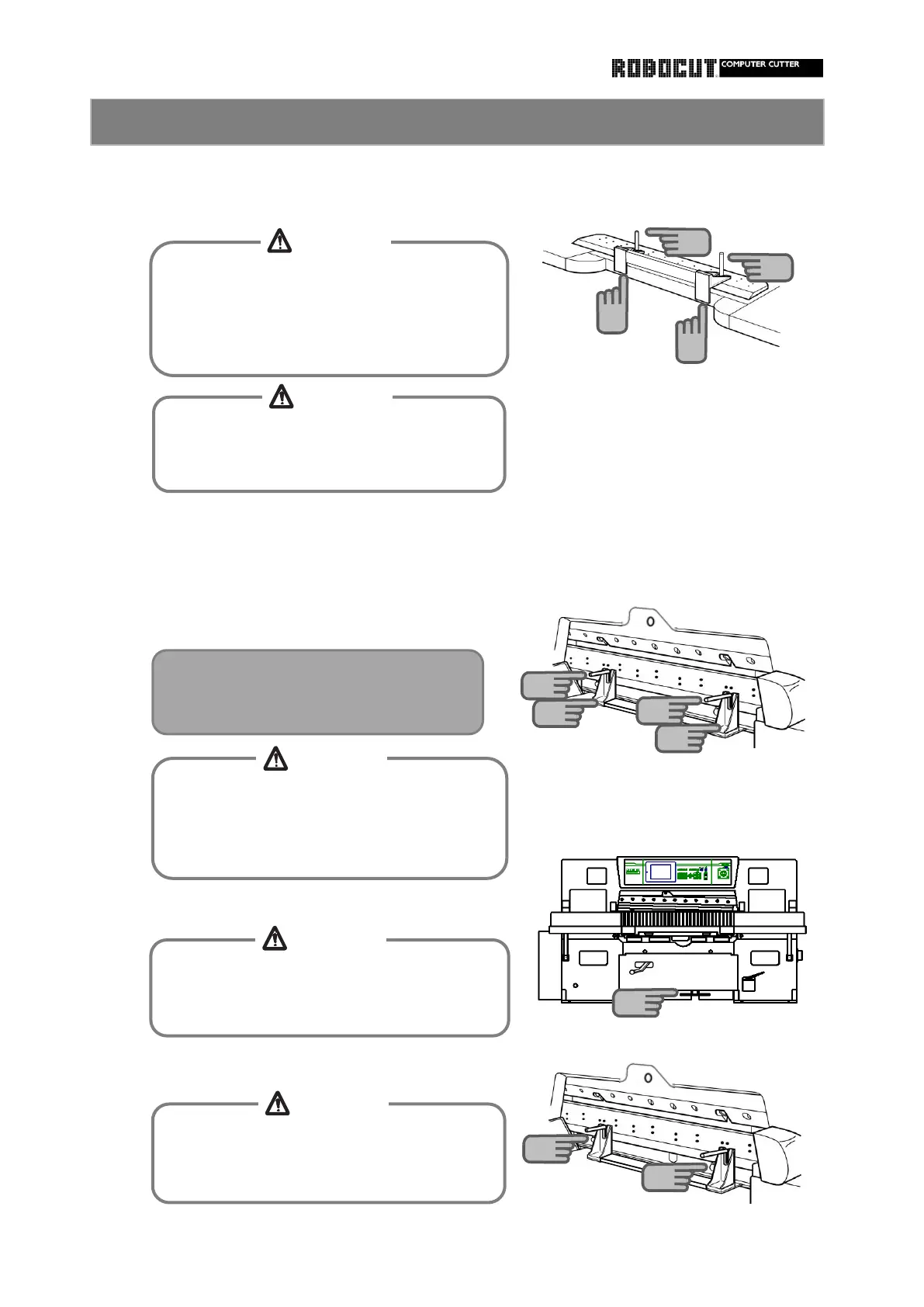 ROBOCUT COMPUTER CUTTER