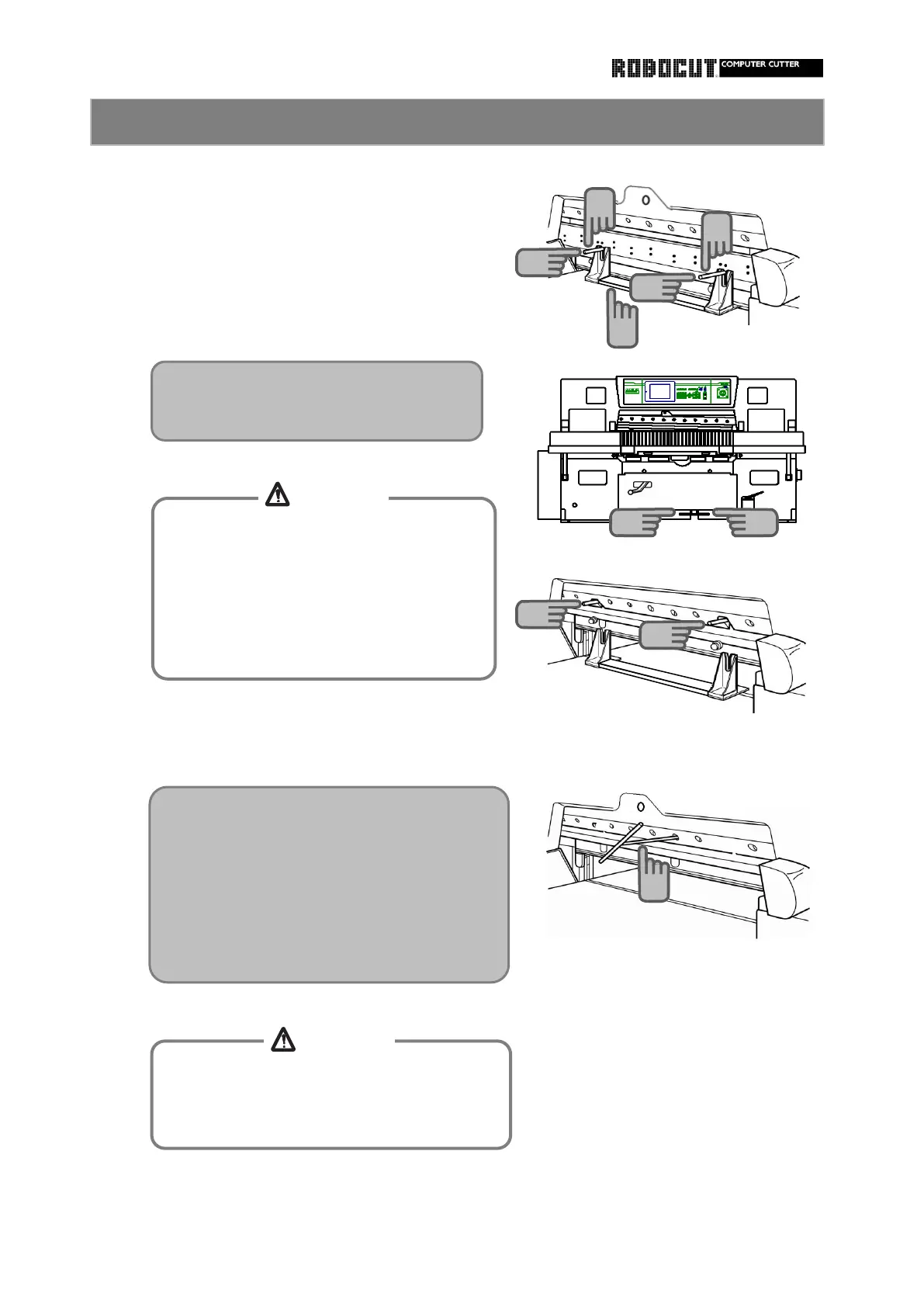 ROBOCUT COMPUTER CUTTER