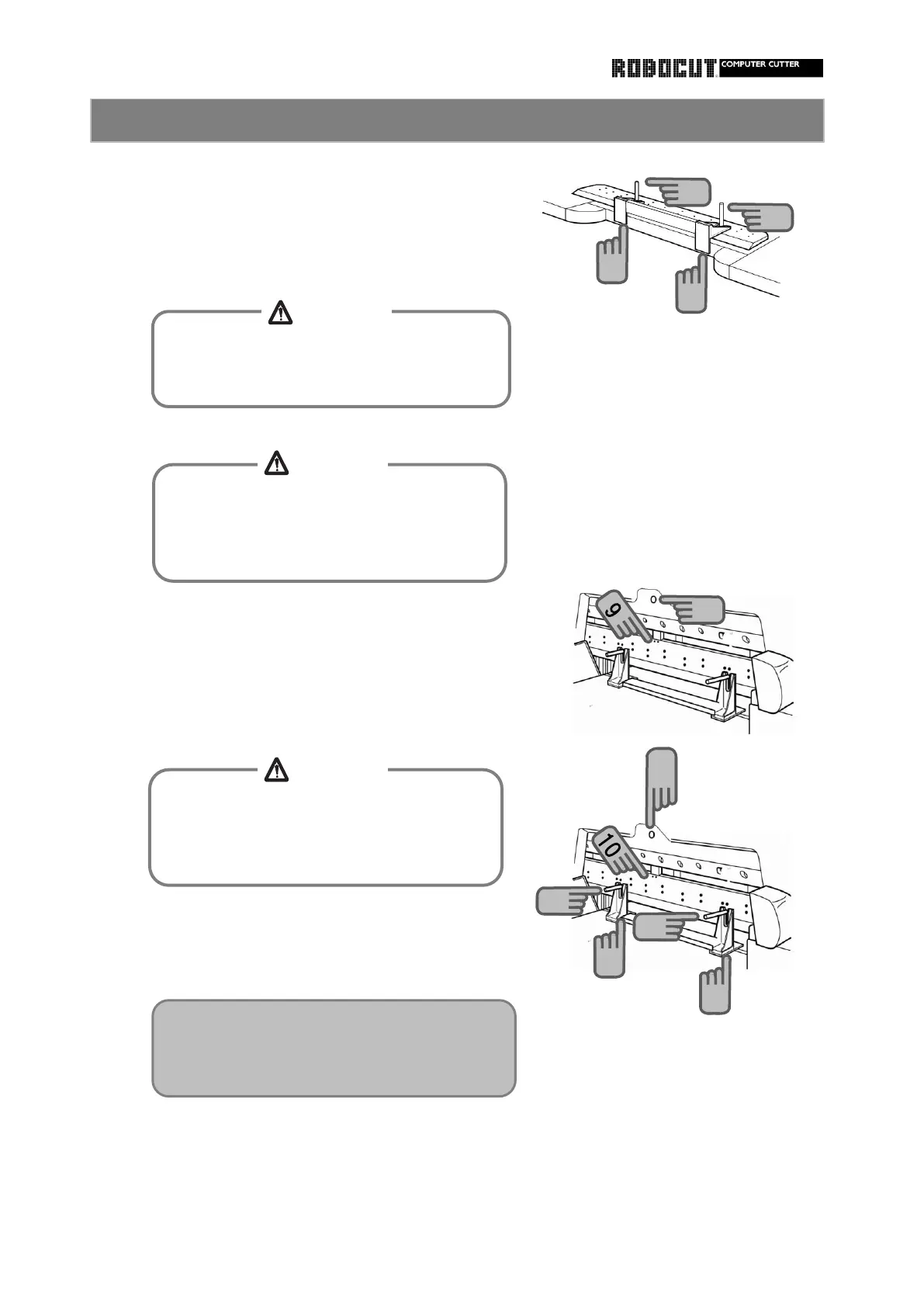 ROBOCUT COMPUTER CUTTER

9

10