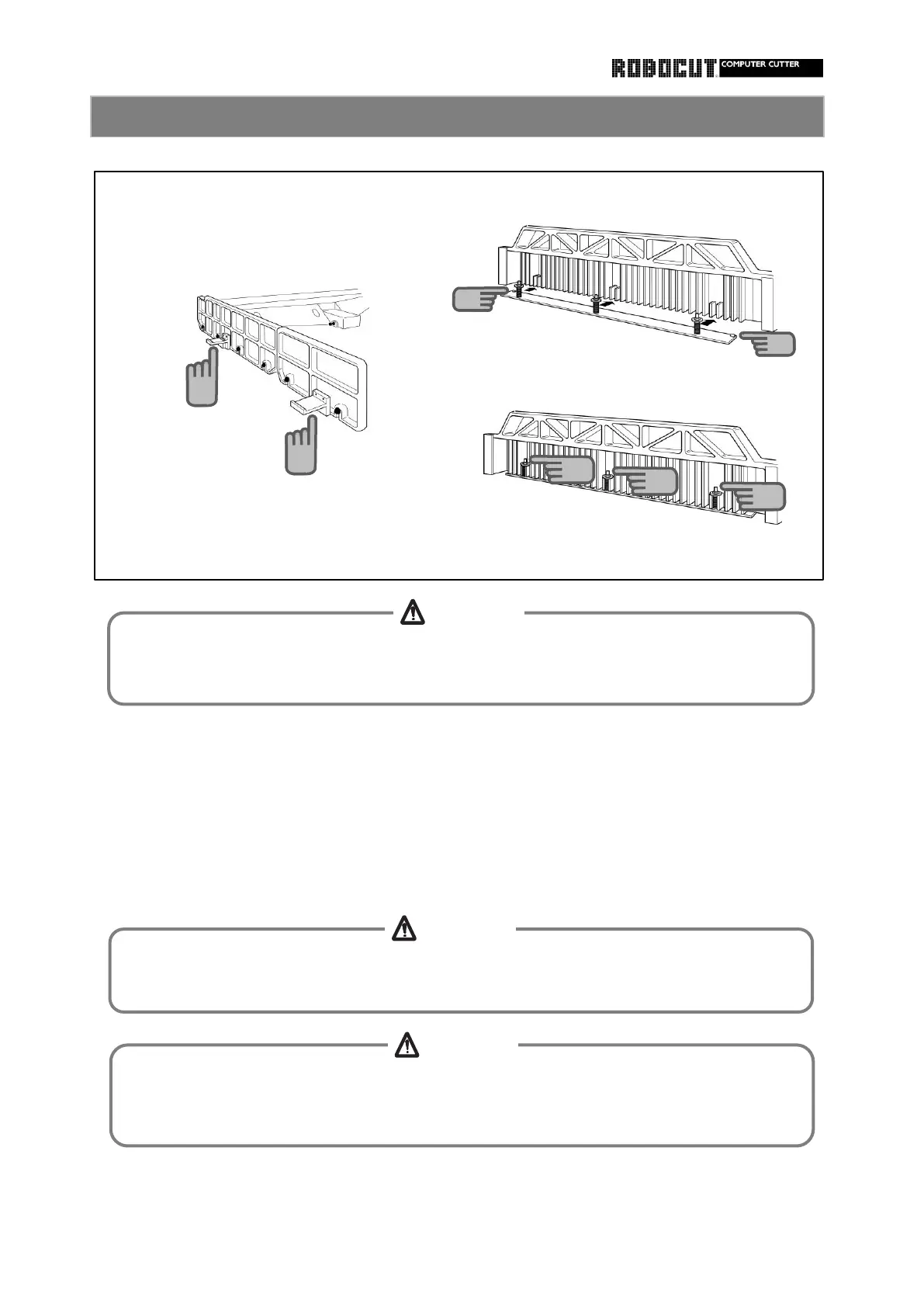 ROBOCUT COMPUTER CUTTER