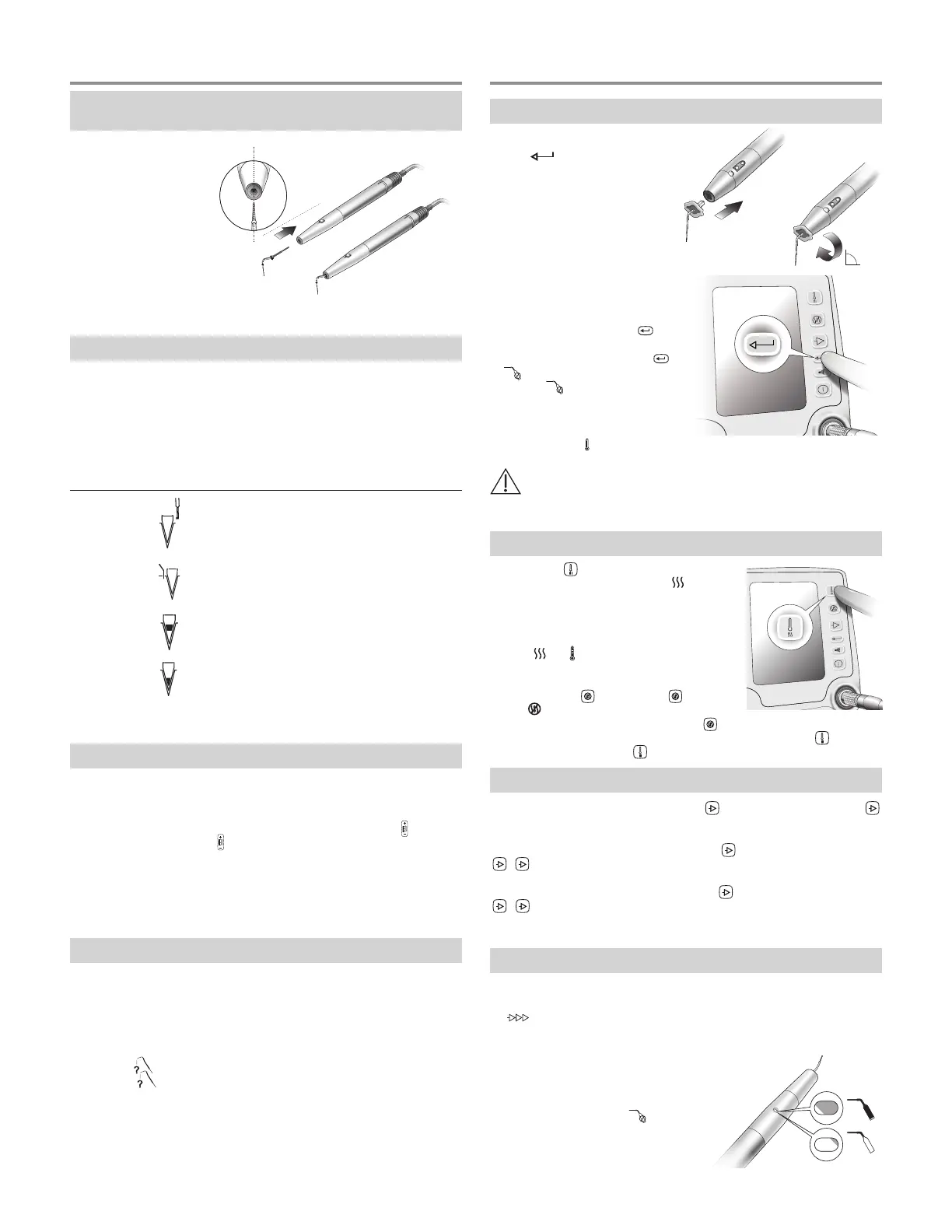 ?
?