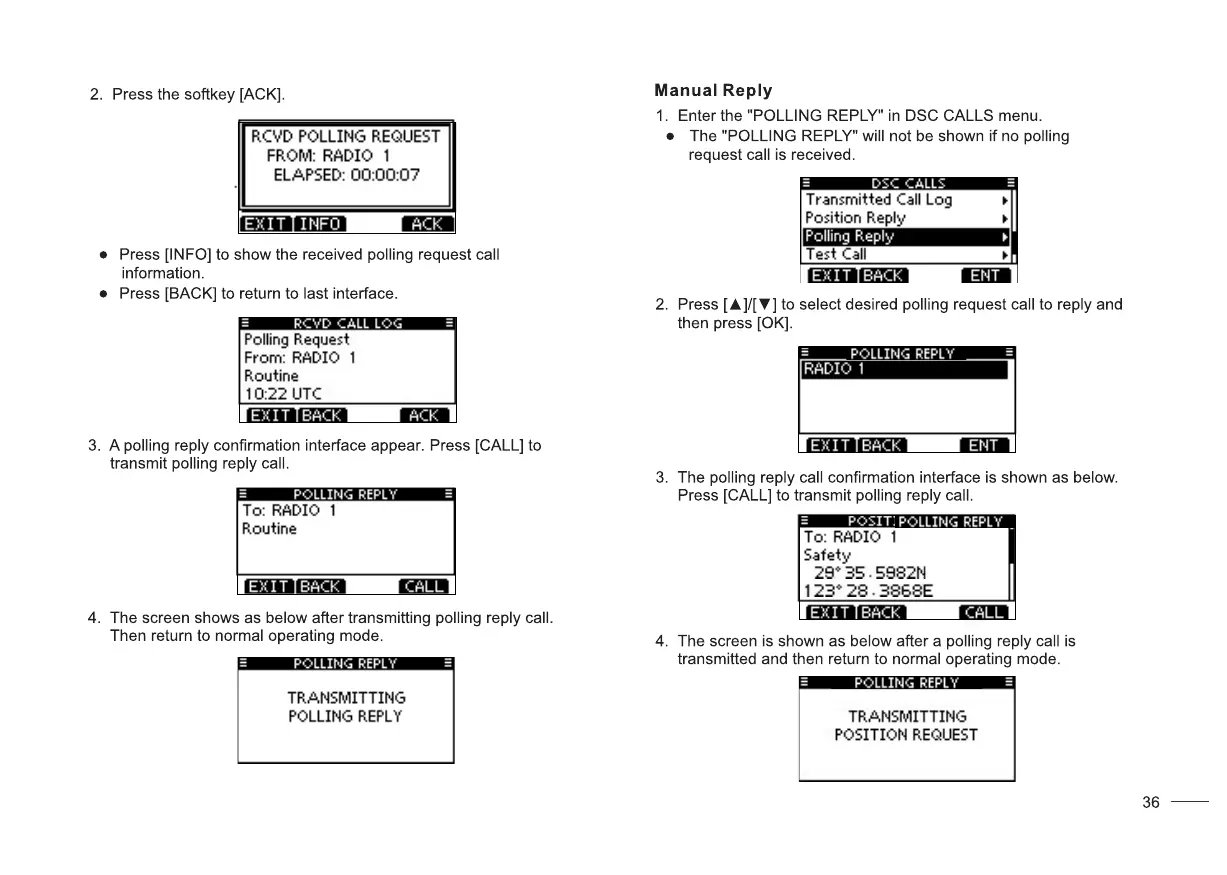 2. Press the softkey [ACK].

RCVD POLLING REQUEST
FROM: RADIO 1
ELAPSED: 00:00:07
EXIT INFO ACK

● Press [INFO] to show the received polling request call information.
● Press [BACK] to return to last interface.

RCVD CALL LOG
Polling Request
From: RADIO 1
Routine
10:22 UTC
EXIT BACK ACK

3. A polling reply confirmation interface appear. Press [CALL] to transmit polling reply call.

POLLING REPLY
To: RADIO 1
Routine
EXIT BACK CALL

4. The screen shows as below after transmitting polling reply call. Then return to normal operating mode.

POLLING REPLY
TRANSMITTING
POLLING REPLY

Manual Reply

1. Enter the "POLLING REPLY" in DSC CALLS menu.
● The "POLLING REPLY" will not be shown if no polling request call is received.

DSC CALLS
Transmitted Call Log
Position Reply
Polling Reply
Test Call
EXIT BACK ENT

2. Press [▲]/[▼] to select desired polling request call to reply and then press [OK].

POLLING REPLY
RADIO 1
EXIT BACK ENT

3. The polling reply call confirmation interface is shown as below. Press [CALL] to transmit polling reply call.

POSIT POLLING REPLY
To: RADIO 1
Safety
29° 35.5982N
123° 28.3868E
EXIT BACK CALL

4. The screen is shown as below after a polling reply call is transmitted and then return to normal operating mode.

POLLING REPLY
TRANSMITTING
POSITION REQUEST

36