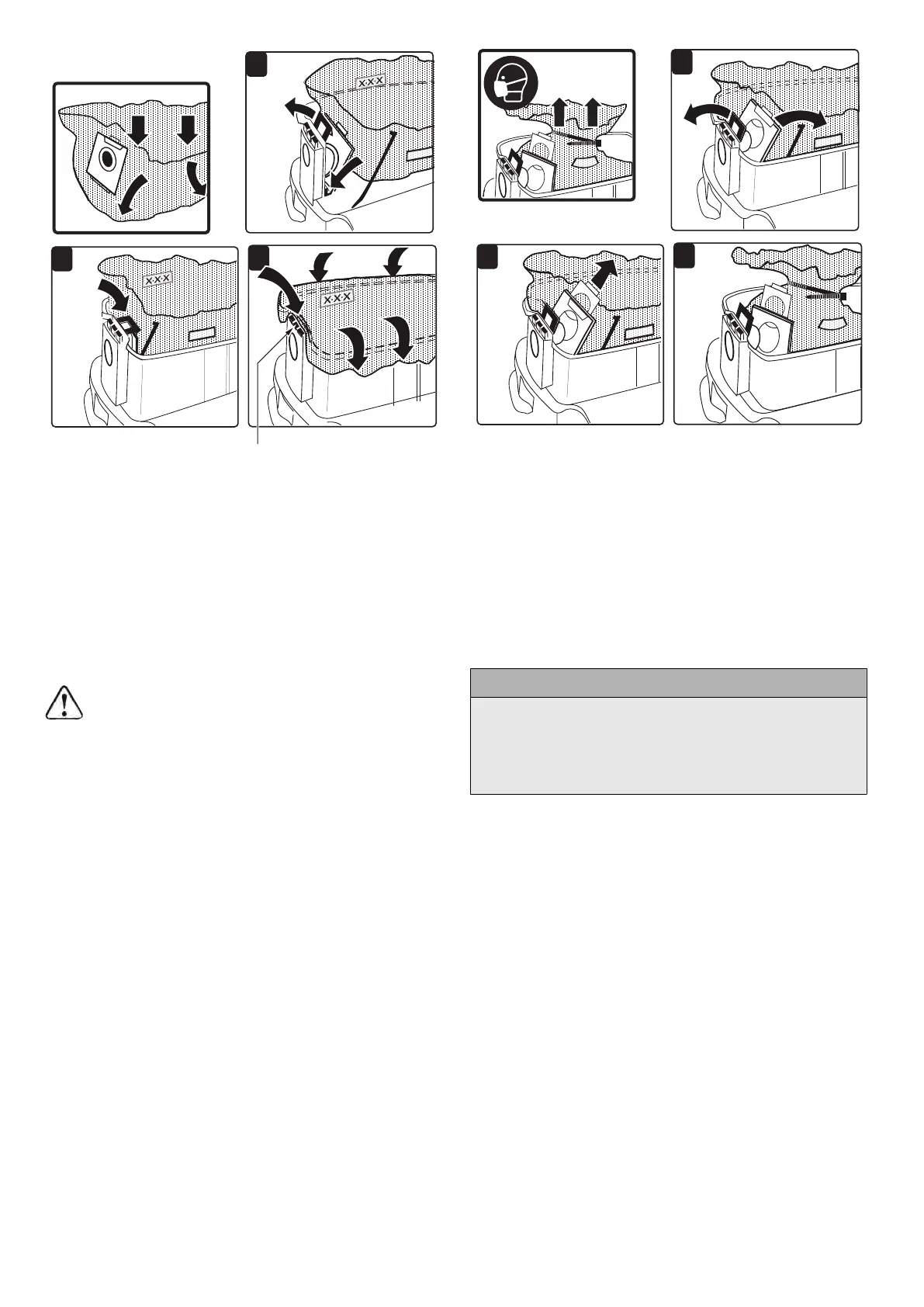 X·X·X

X·X·X

X·X·X