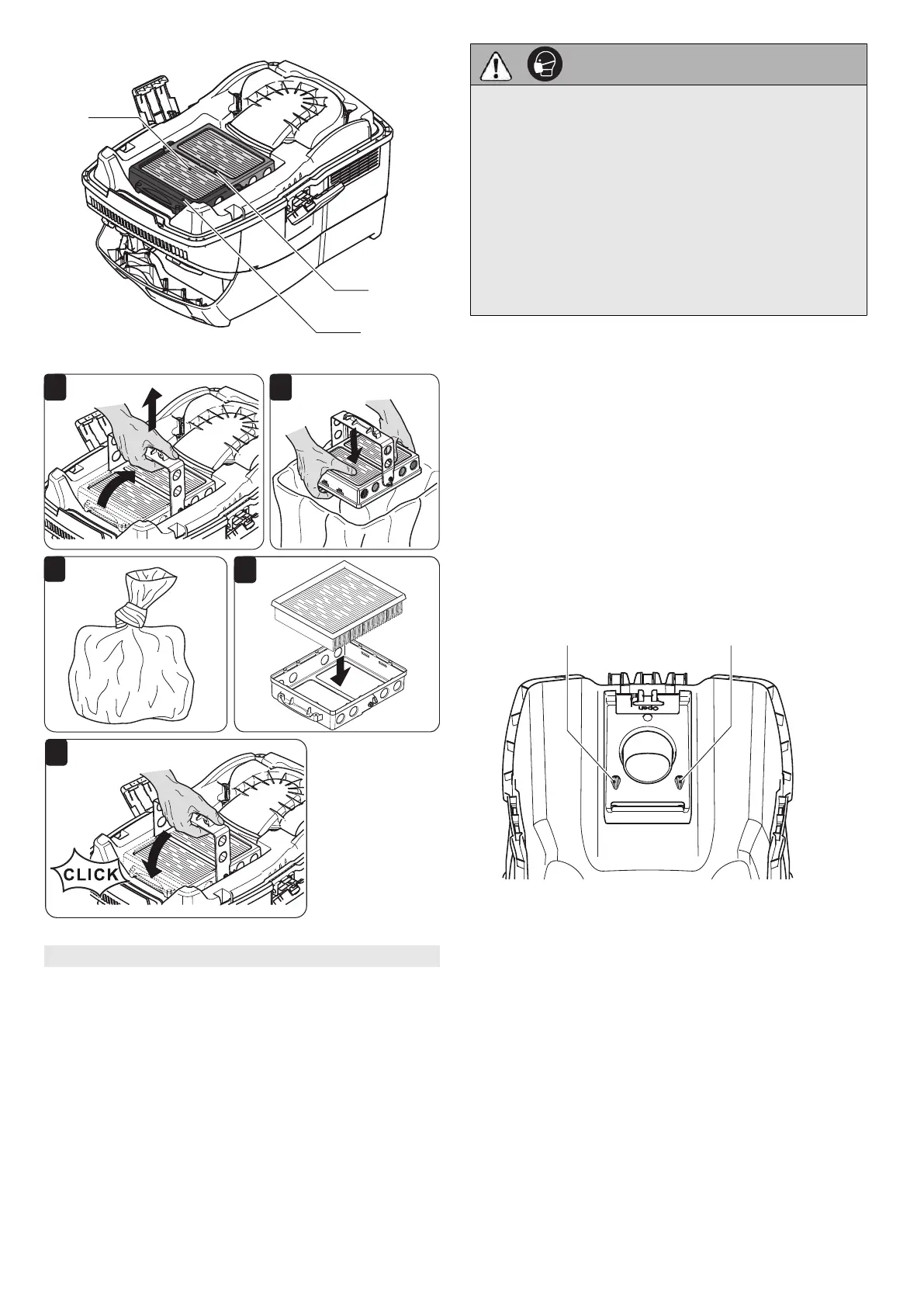 CLICK

open