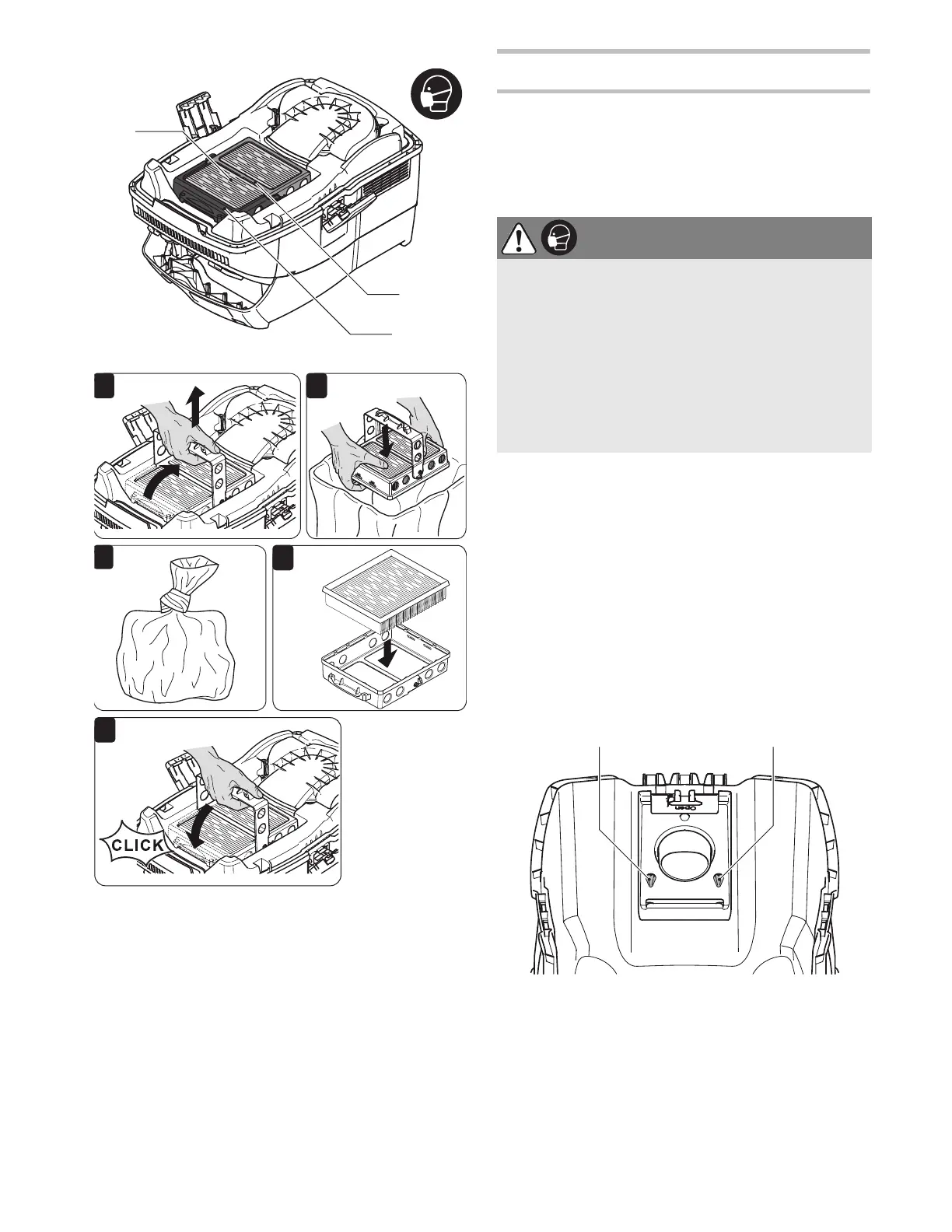 CLICK

Open