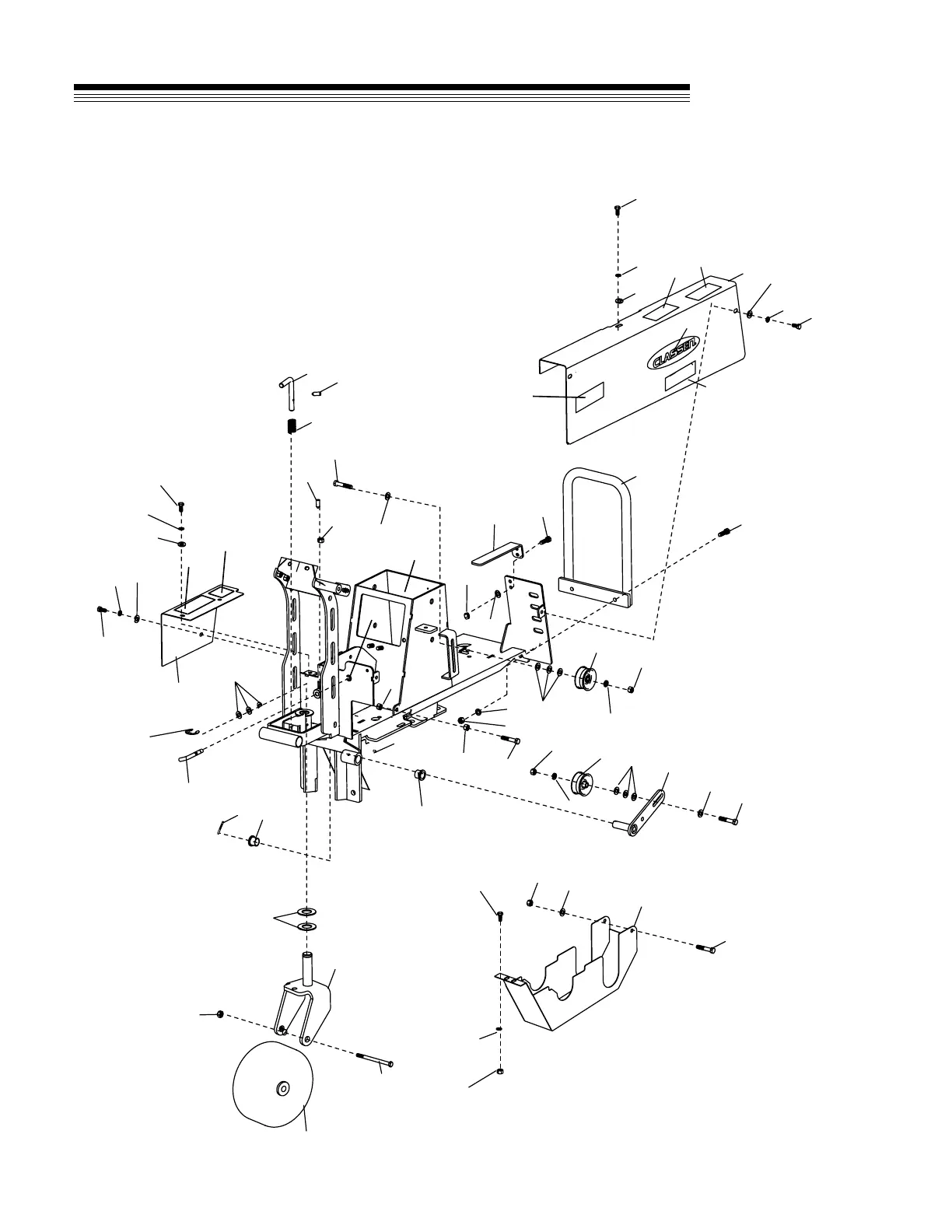 CLASSEN