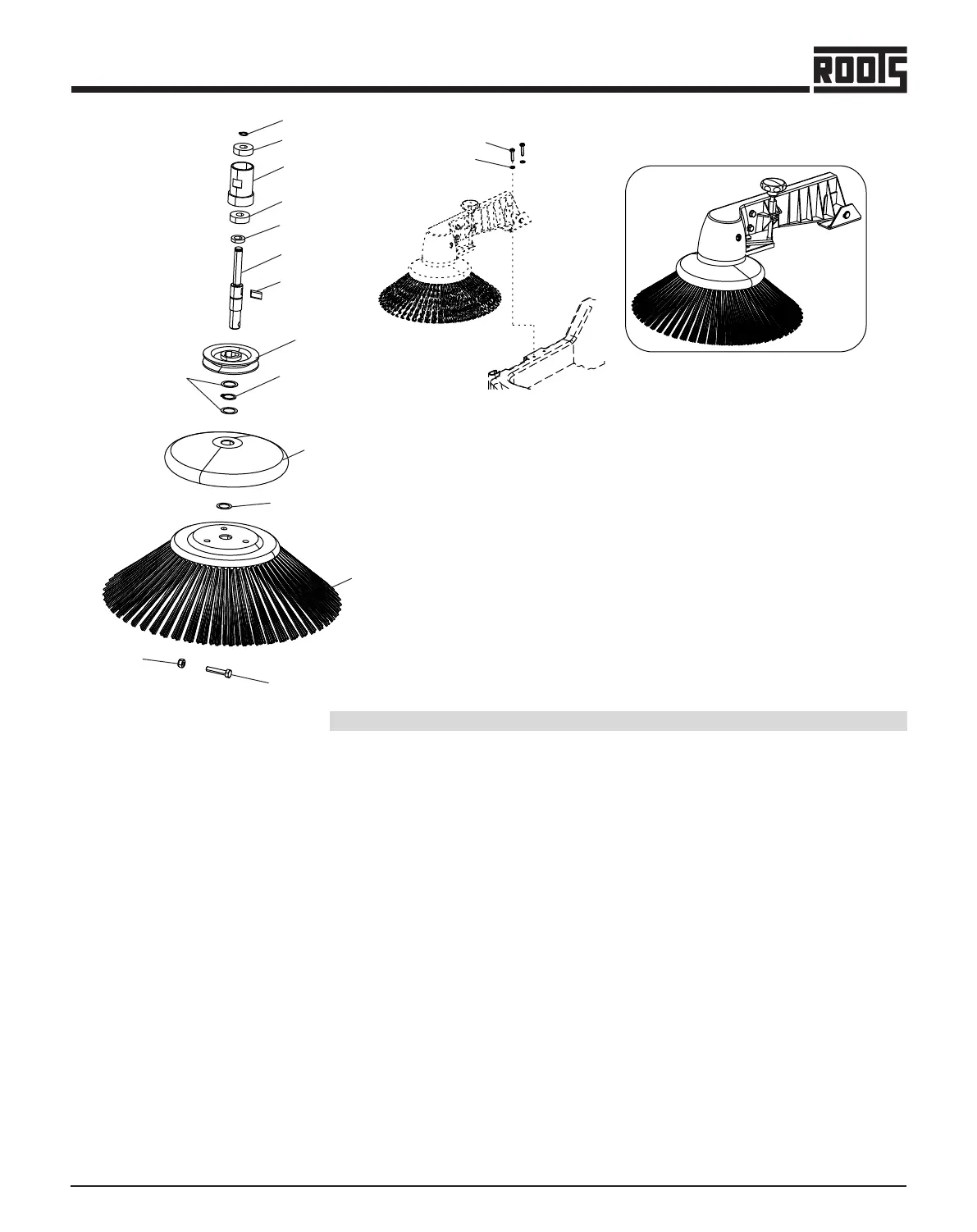 ROOTS