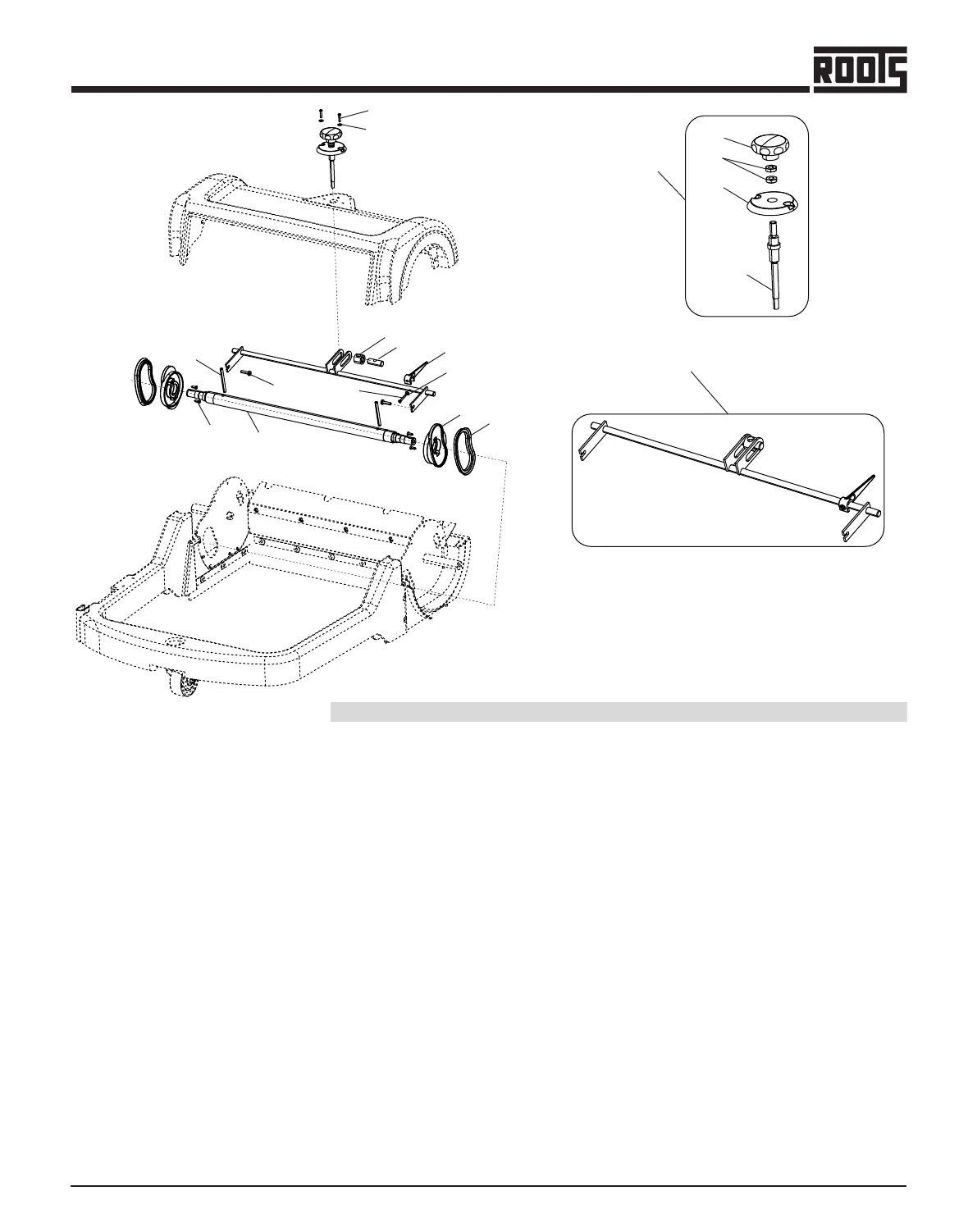 ROOTS