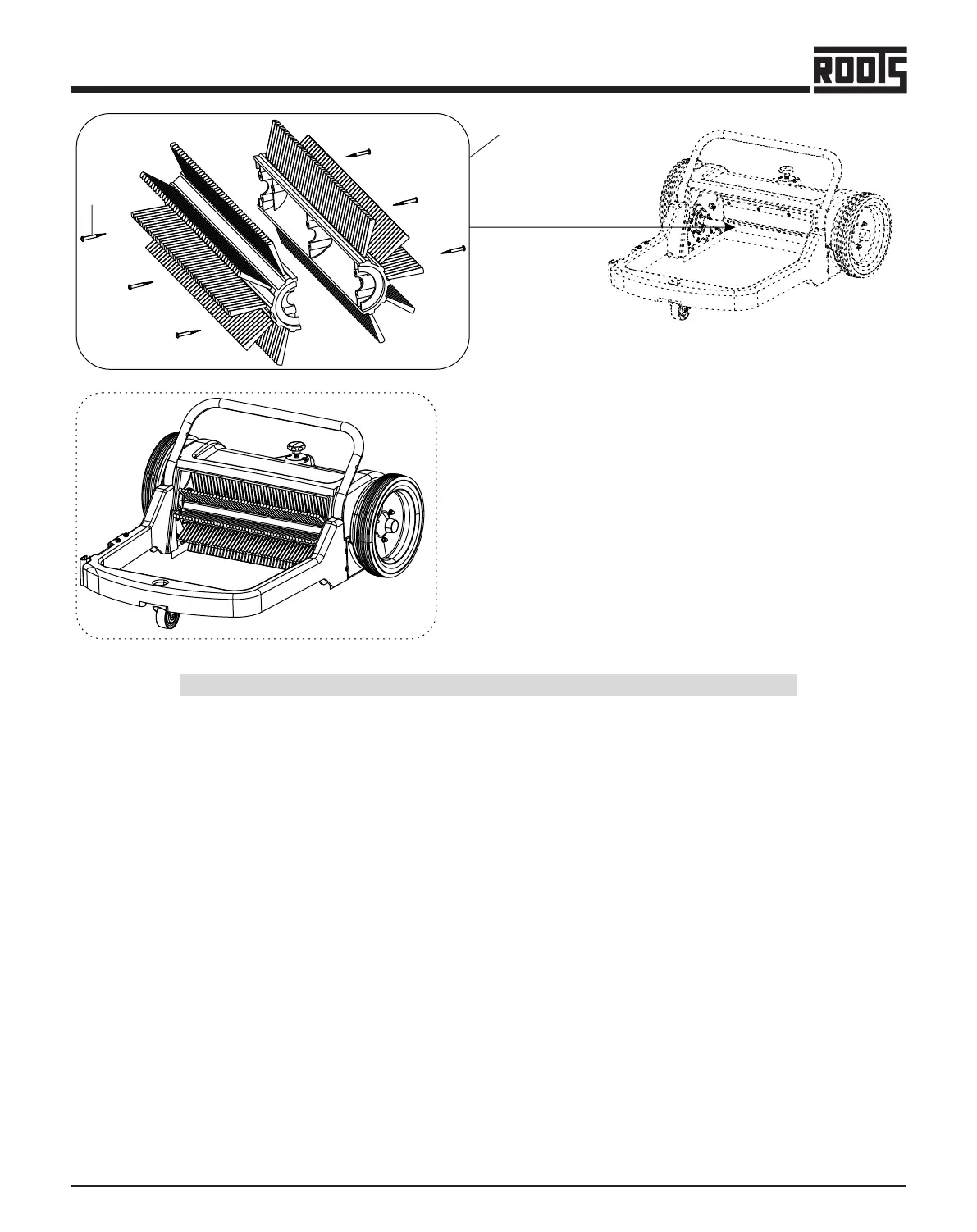 ROOTS