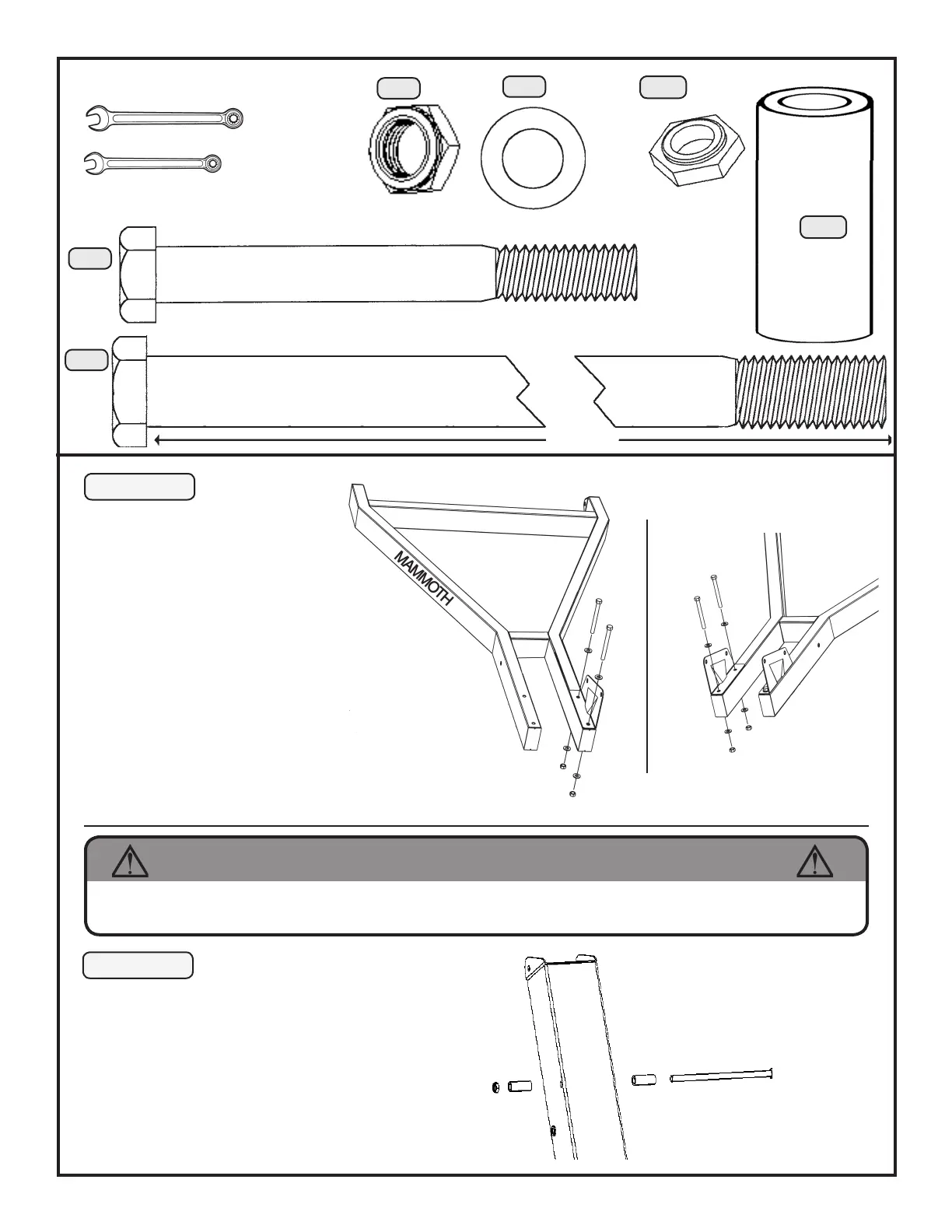 MAMMOTH