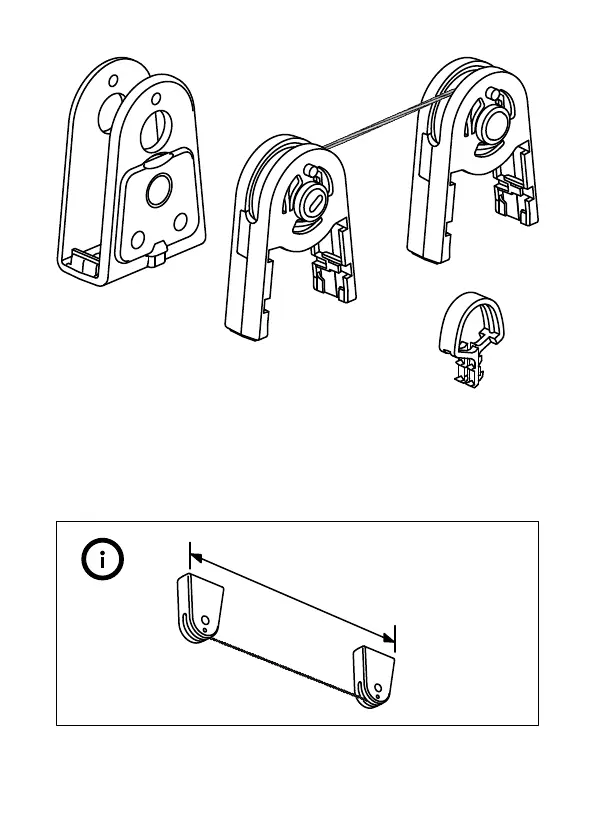 i