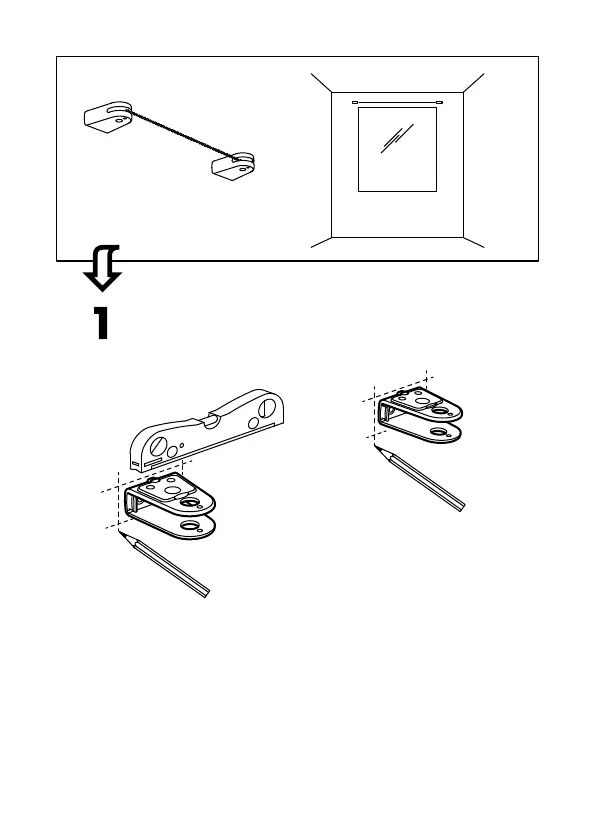 1