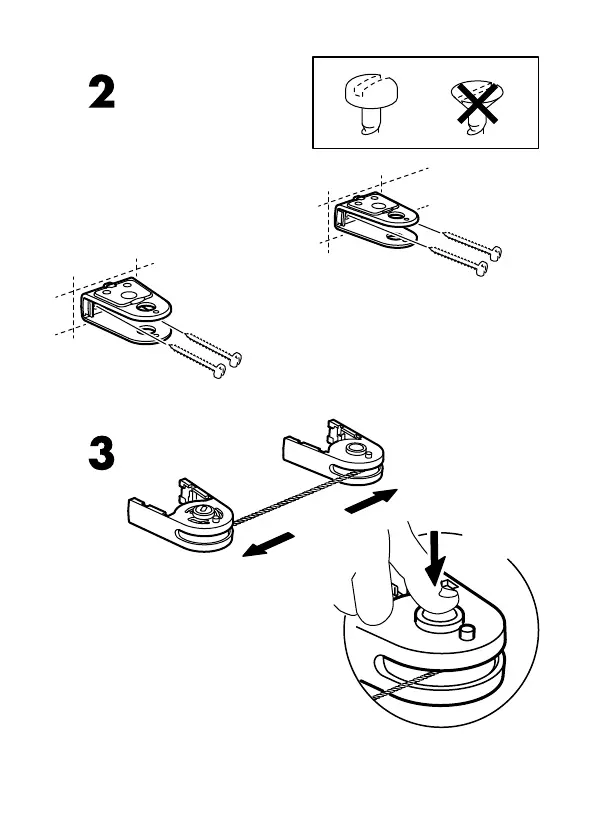 2

3