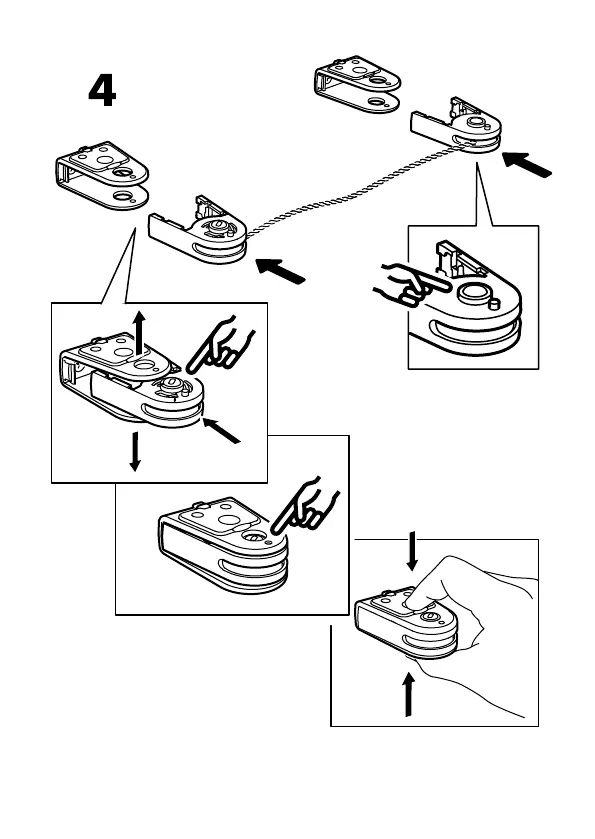 4