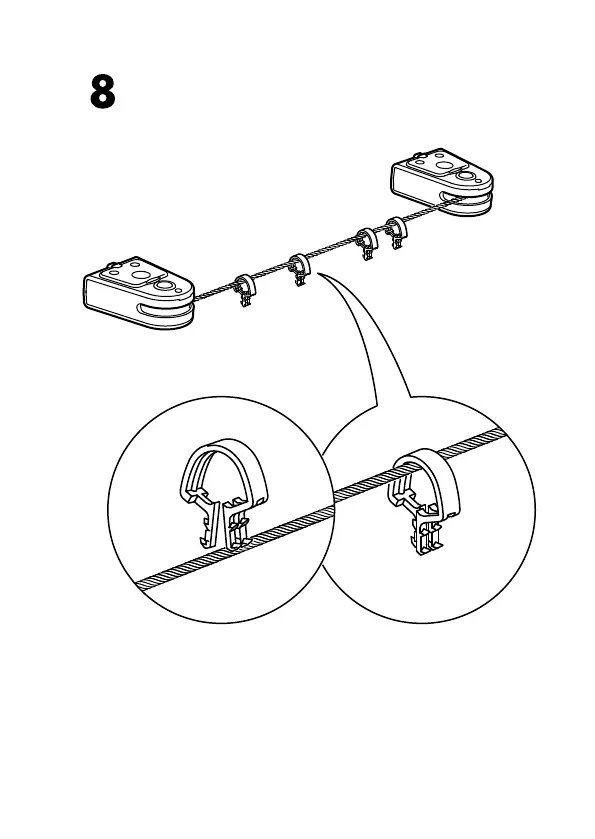 8