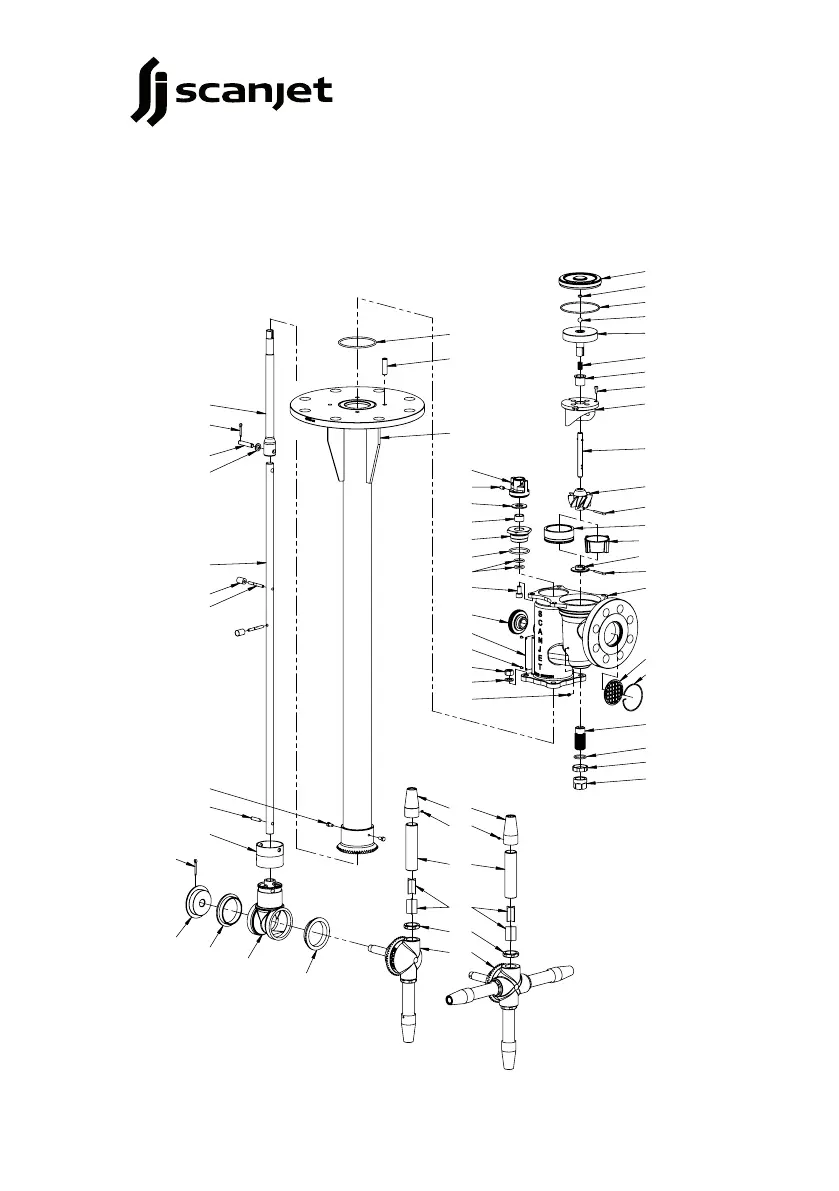 scanjet

SCANJET