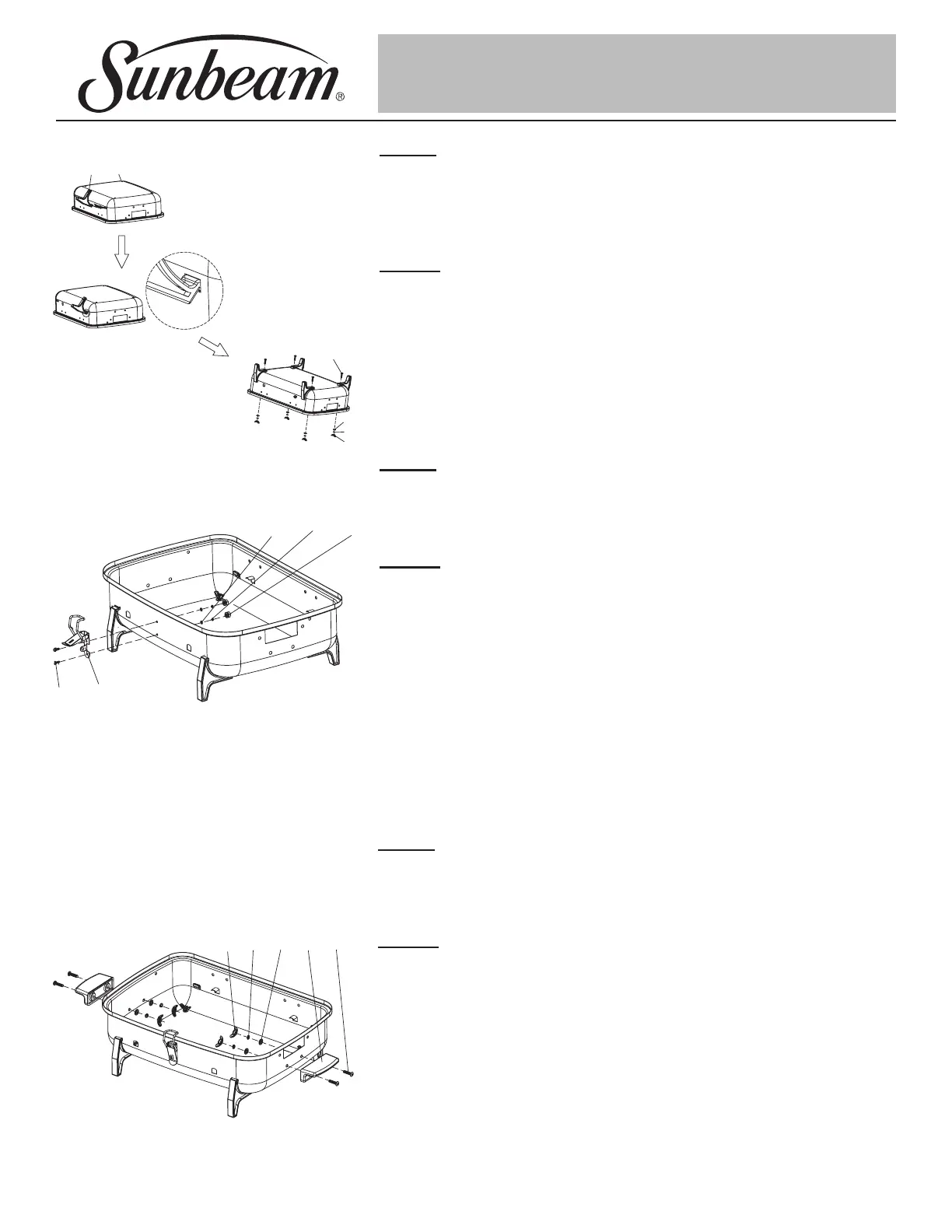 Sunbeam®