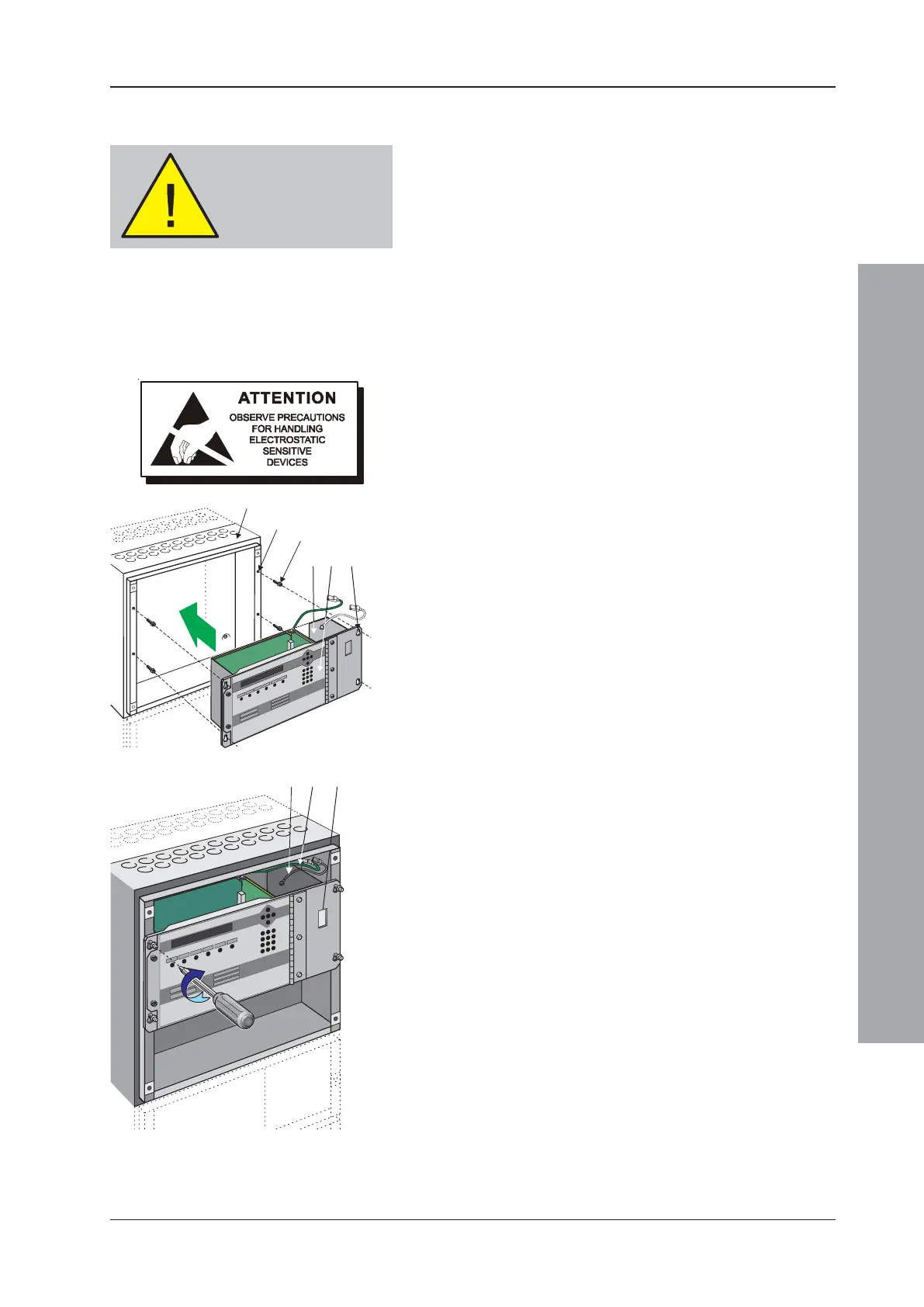 ATTENTION
OBSERVE PRECAUTIONS FOR HANDLING ELECTROSTATIC SENSITIVE DEVICES