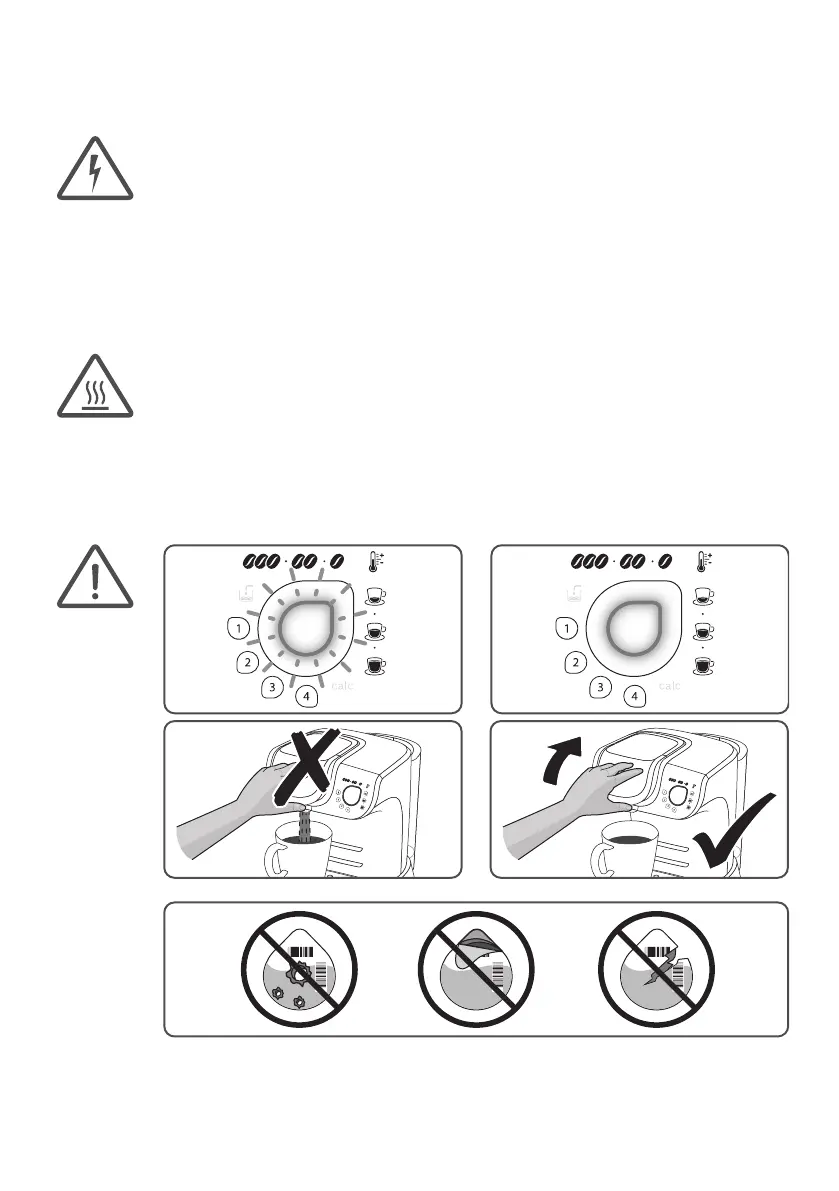 1

2

3

4

calc

1

2

3

4

calc