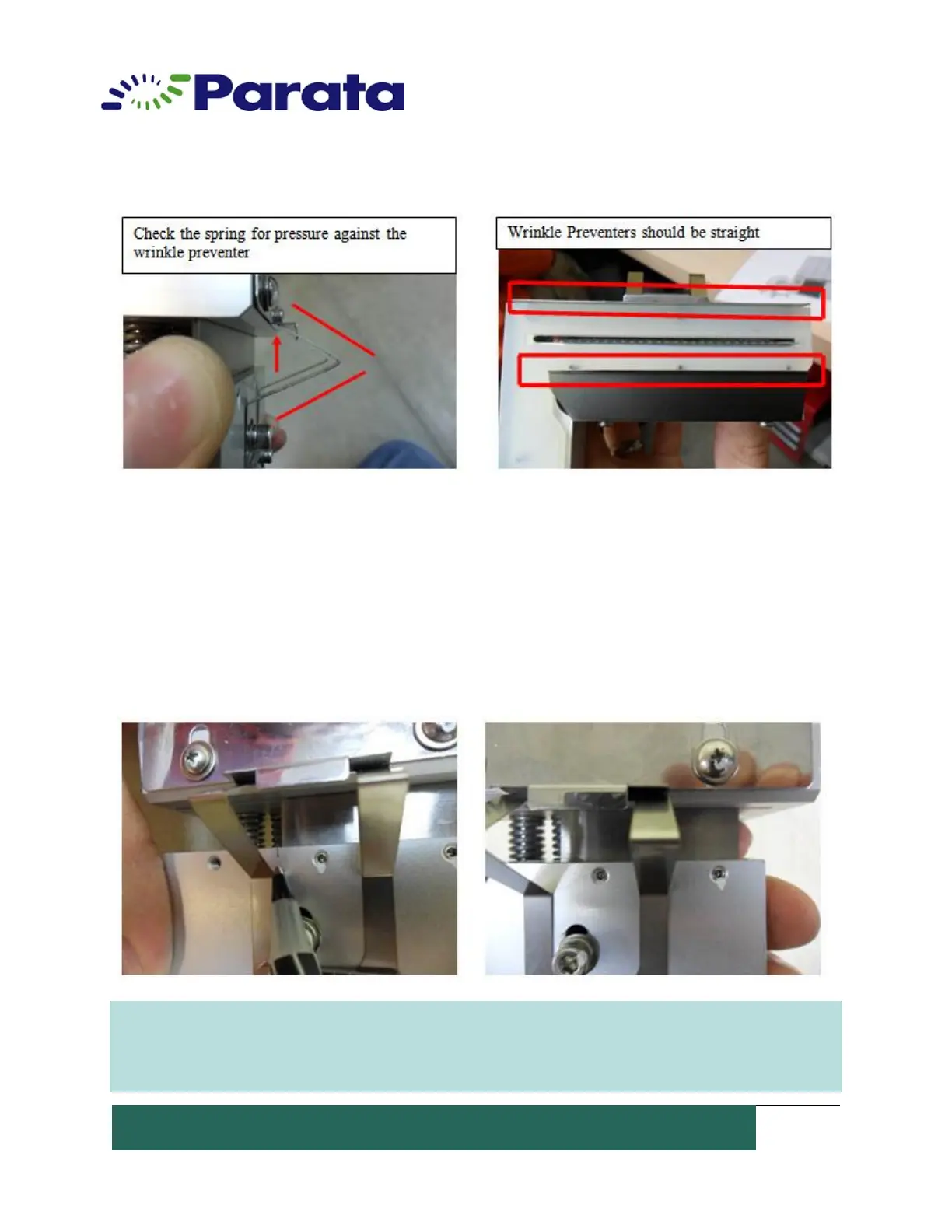 Parata

Check the spring for pressure against the wrinkle preventer

Wrinkle Preventers should be straight